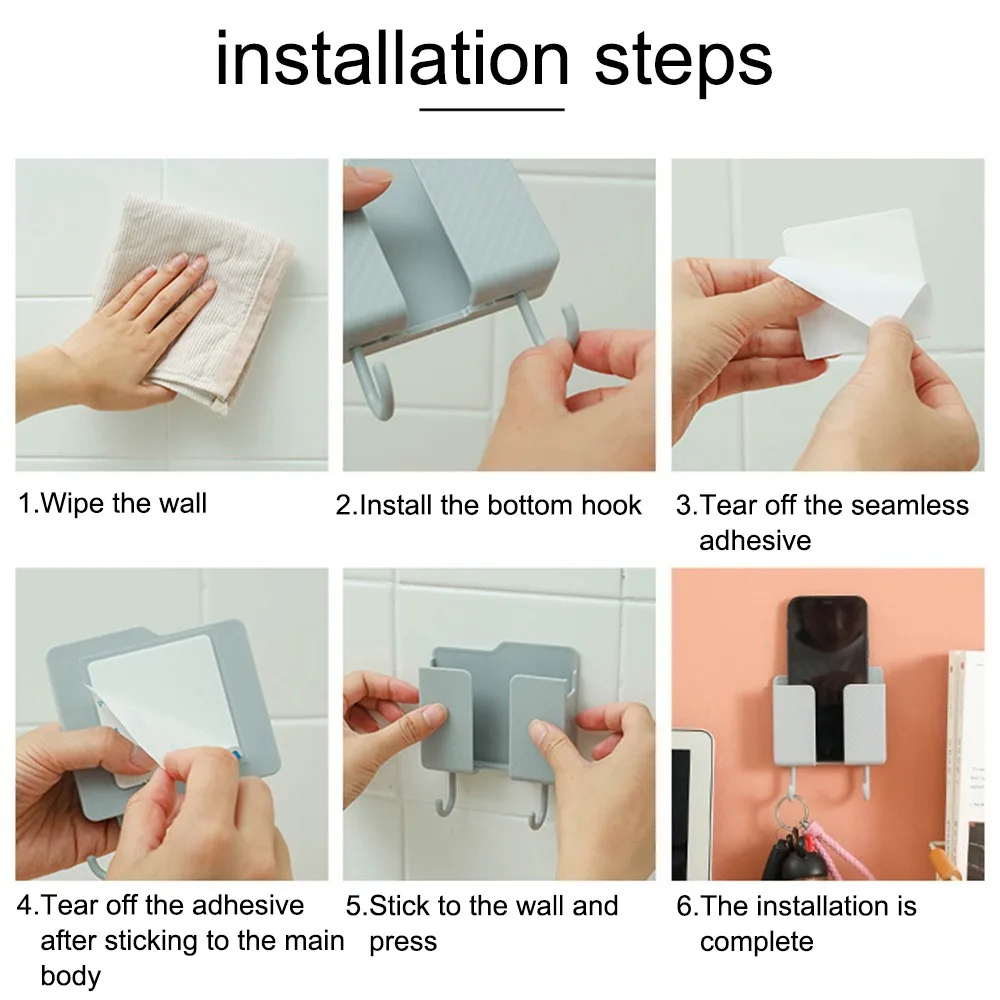 installation steps

1.Wipe the wall

2.Install the bottom hook

3.Tear off the seamless adhesive

4.Tear off the adhesive after sticking to the main body

5.Stick to the wall and press

6.The installation is complete