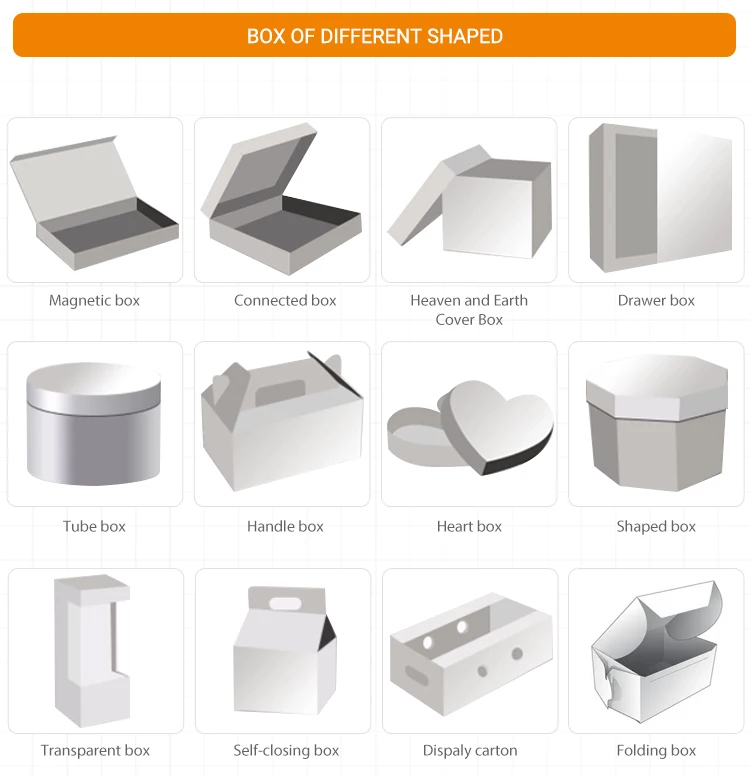 BOX OF DIFFERENT SHAPED

Magnetic box

Connected box

Heaven and Earth Cover Box

Drawer box

Tube box

Handle box

Heart box

Shaped box

Transparent box

Self-closing box

Dispaly carton

Folding box