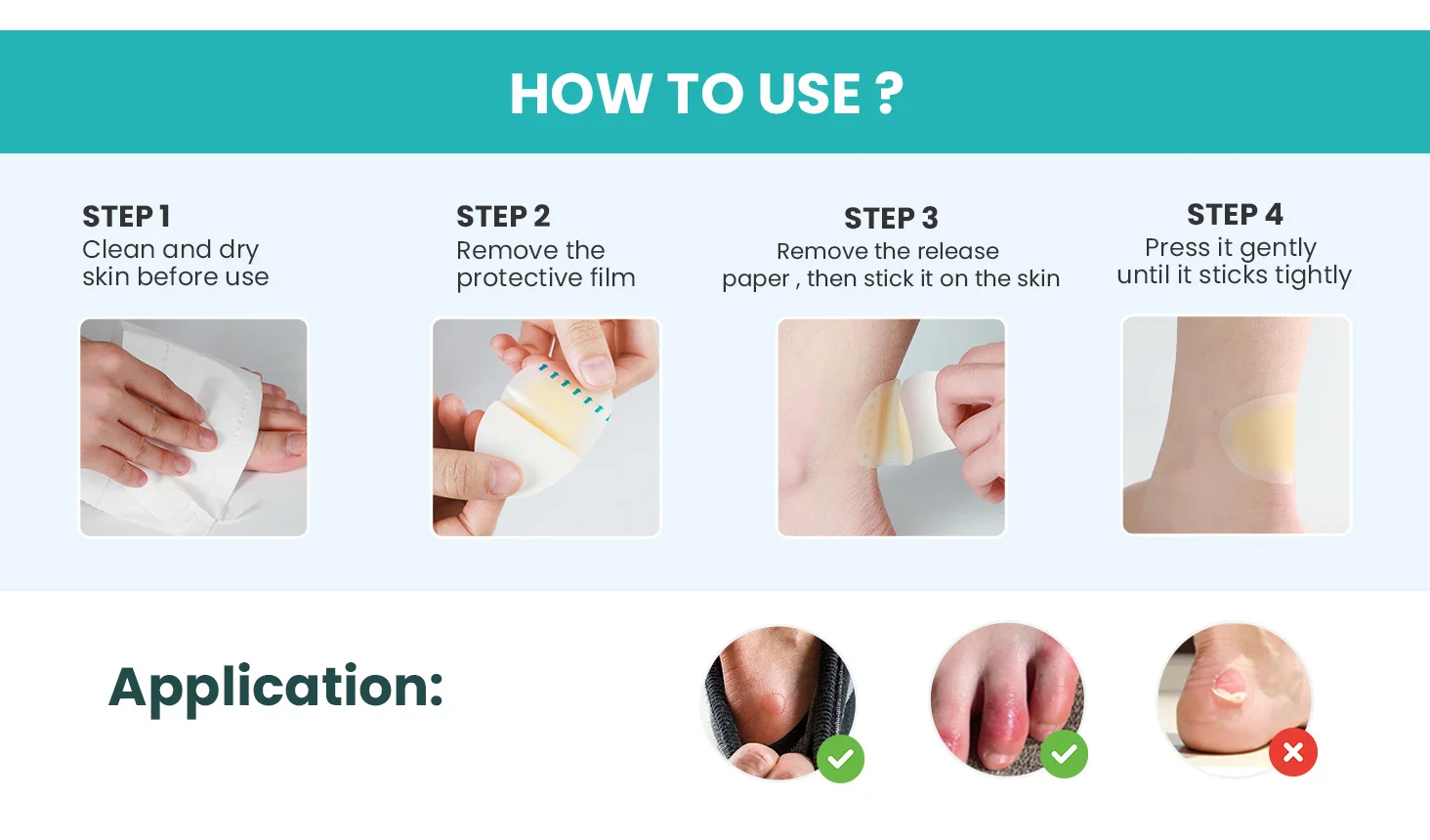 HOW TO USE ?

STEP 1
Clean and dry skin before use

STEP 2
Remove the protective film

STEP 3
Remove the release paper , then stick it on the skin

STEP 4
Press it gently until it sticks tightly

Application: