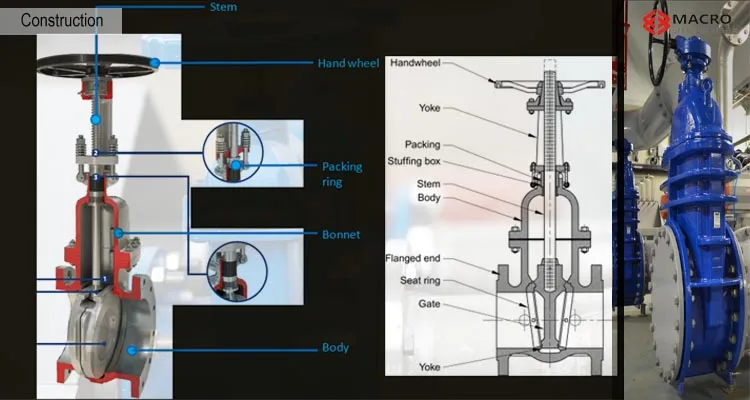 Construction

Stem

Hand wheel

Packing ring

Bonnet

Body

Handwheel

Yoke

Packing

Stuffing box

Stem

Body

Flanged end

Seat ring

Gate

Yoke

MACRO