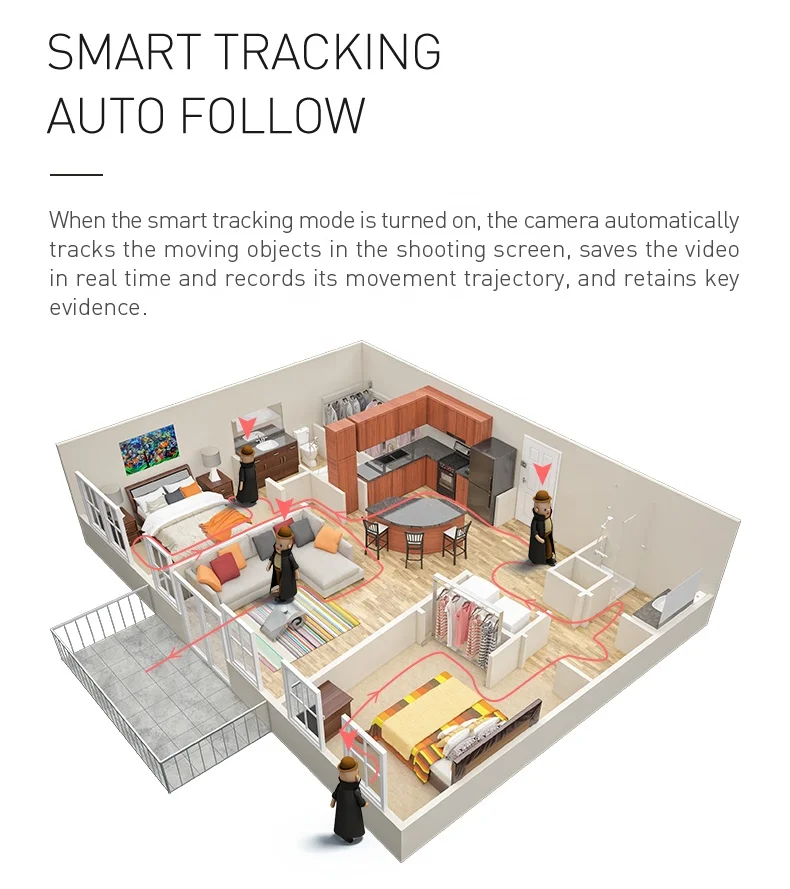 SMART TRACKING
AUTO FOLLOW

When the smart tracking mode is turned on, the camera automatically tracks the moving objects in the shooting screen, saves the video in real time and records its movement trajectory, and retains key evidence.