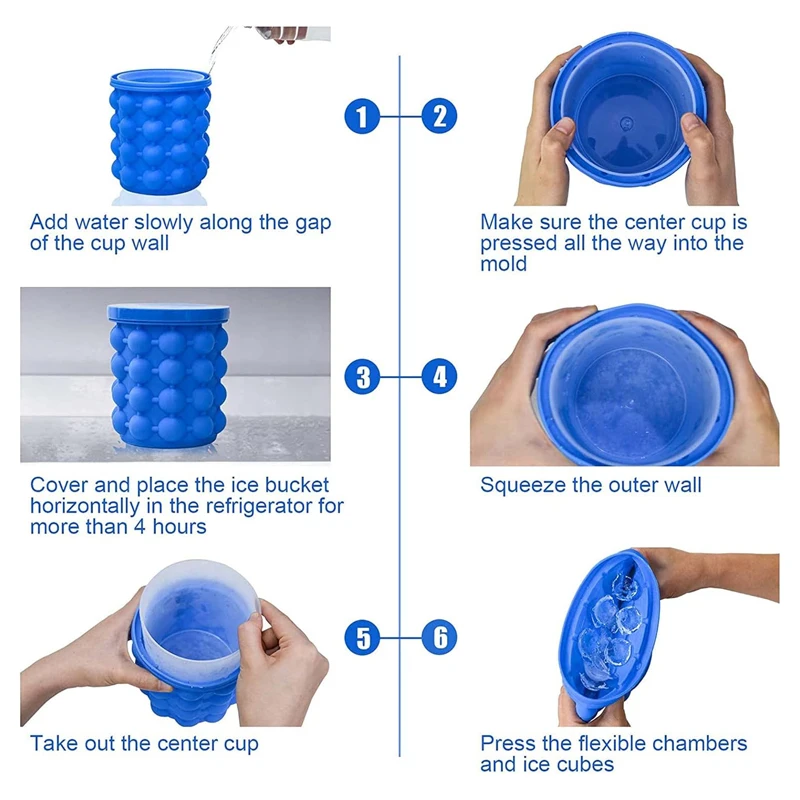 1

Add water slowly along the gap of the cup wall

2

Make sure the center cup is pressed all the way into the mold

3

Cover and place the ice bucket horizontally in the refrigerator for more than 4 hours

4

Squeeze the outer wall

5

Take out the center cup

6

Press the flexible chambers and ice cubes