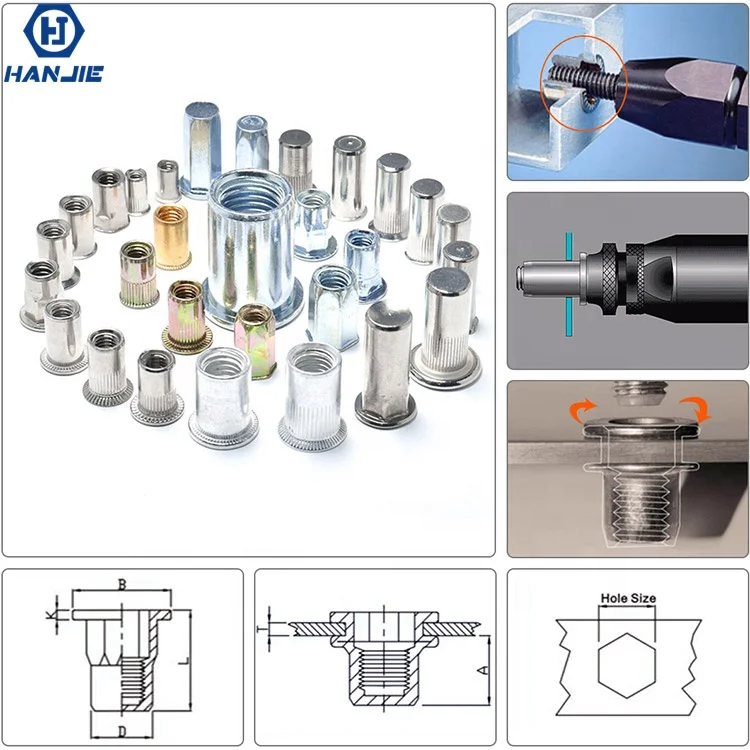 HJ
HANJIE

B
K
L
D

T
A

Hole Size