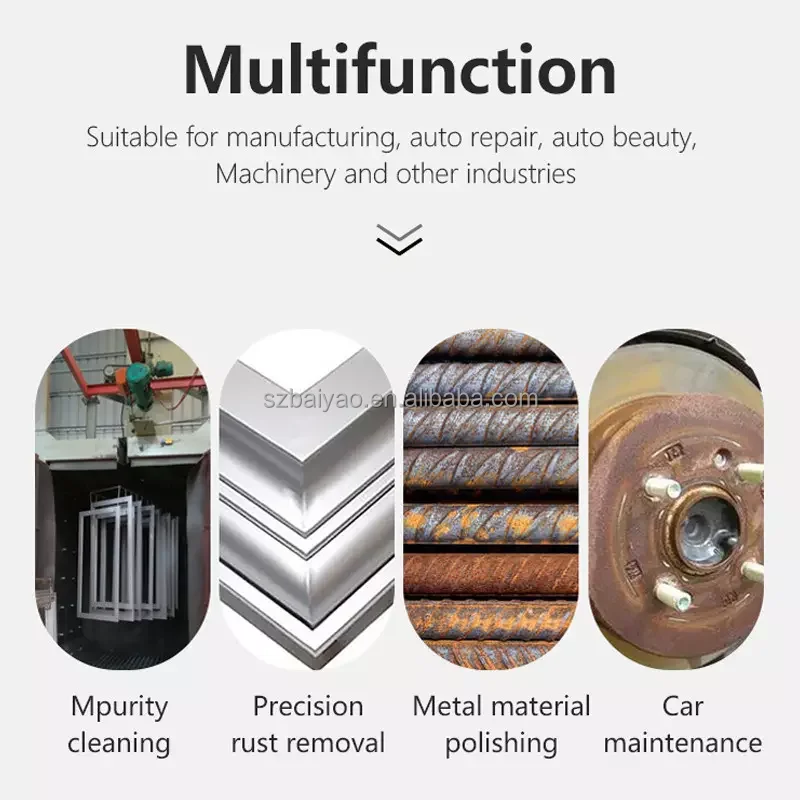 Multifunction

Suitable for manufacturing, auto repair, auto beauty, Machinery and other industries

szbaiyao.en.alibaba.com

Mpurity cleaning

Precision rust removal

Metal material polishing

Car maintenance