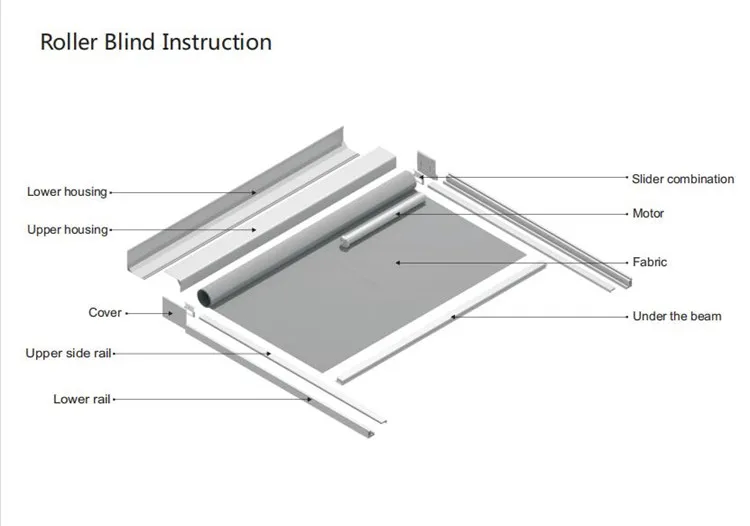 Roller Blind Instruction

Lower housing

Upper housing

Cover

Upper side rail

Lower rail

Slider combination

Motor

Fabric

Under the beam