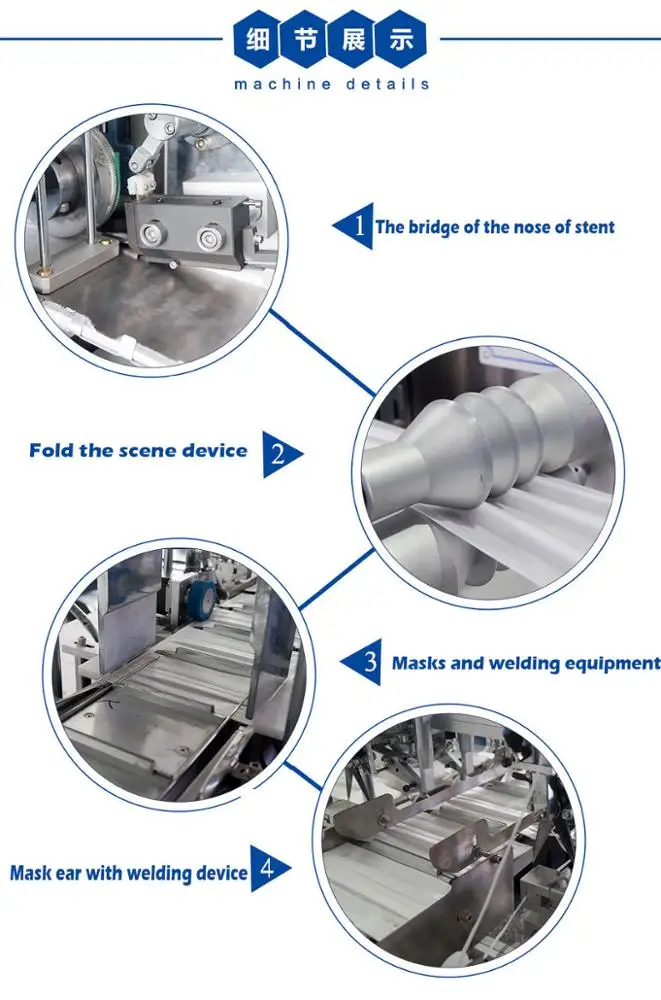 细节展示
machine details

1 The bridge of the nose of stent

Fold the scene device 2

3 Masks and welding equipment

Mask ear with welding device 4