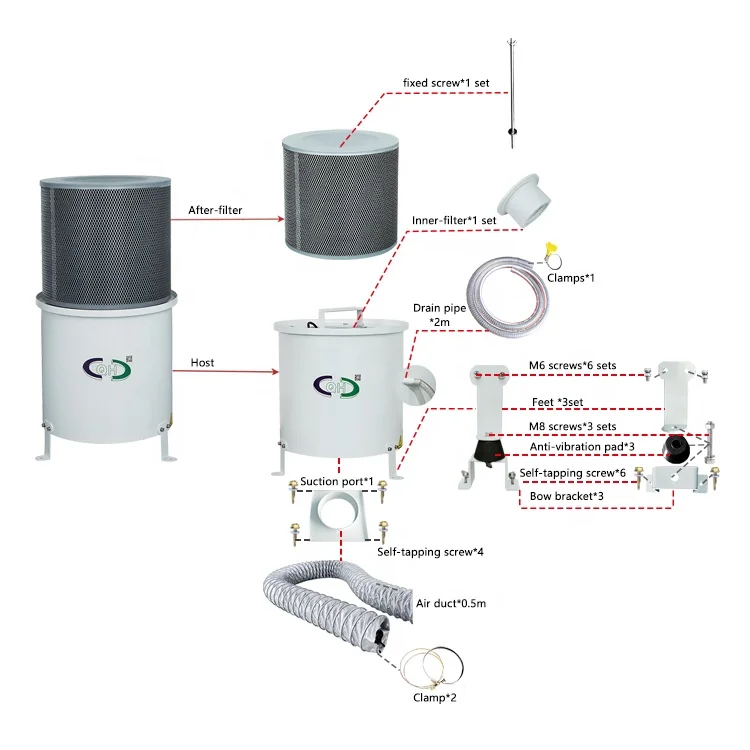 fixed screw*1 set

After-filter

Inner-filter*1 set

Clamps*1

Drain pipe *2m

QH

Host

QH

M6 screws*6 sets

Feet *3set

M8 screws*3 sets

Anti-vibration pad*3

Self-tapping screw*6

Bow bracket*3

Suction port*1

Self-tapping screw*4

Air duct*0.5m

Clamp*2