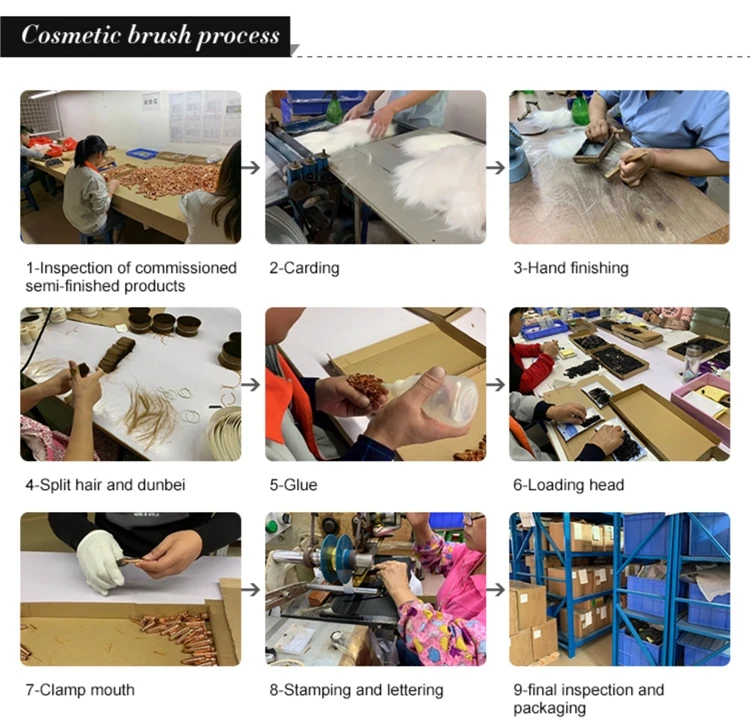 Cosmetic brush process

1-Inspection of commissioned semi-finished products

2-Carding

3-Hand finishing

4-Split hair and dunbei

5-Glue

6-Loading head

7-Clamp mouth

8-Stamping and lettering

9-final inspection and packaging