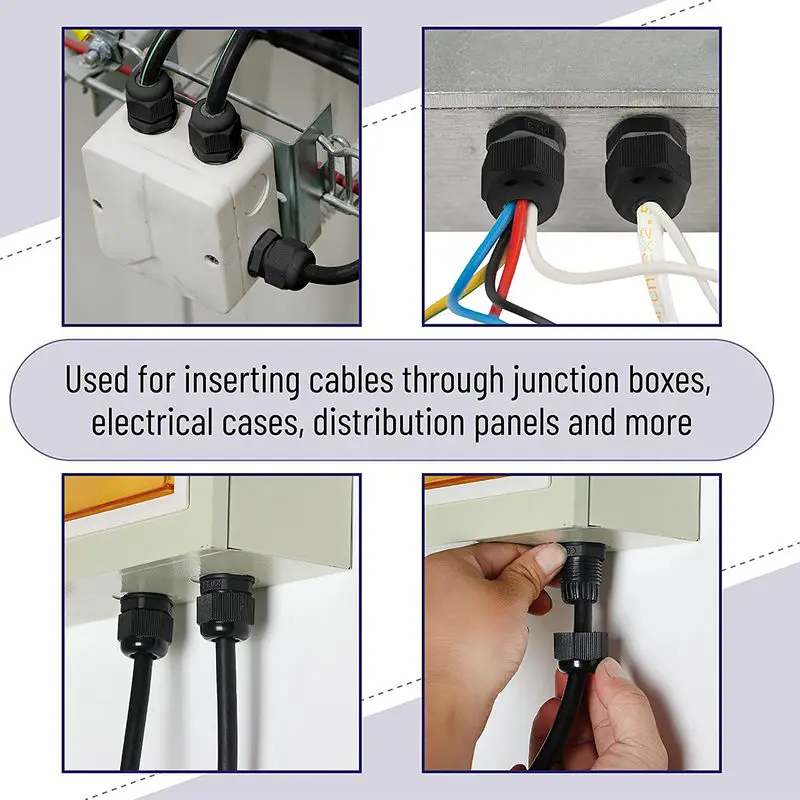 Used for inserting cables through junction boxes, electrical cases, distribution panels and more