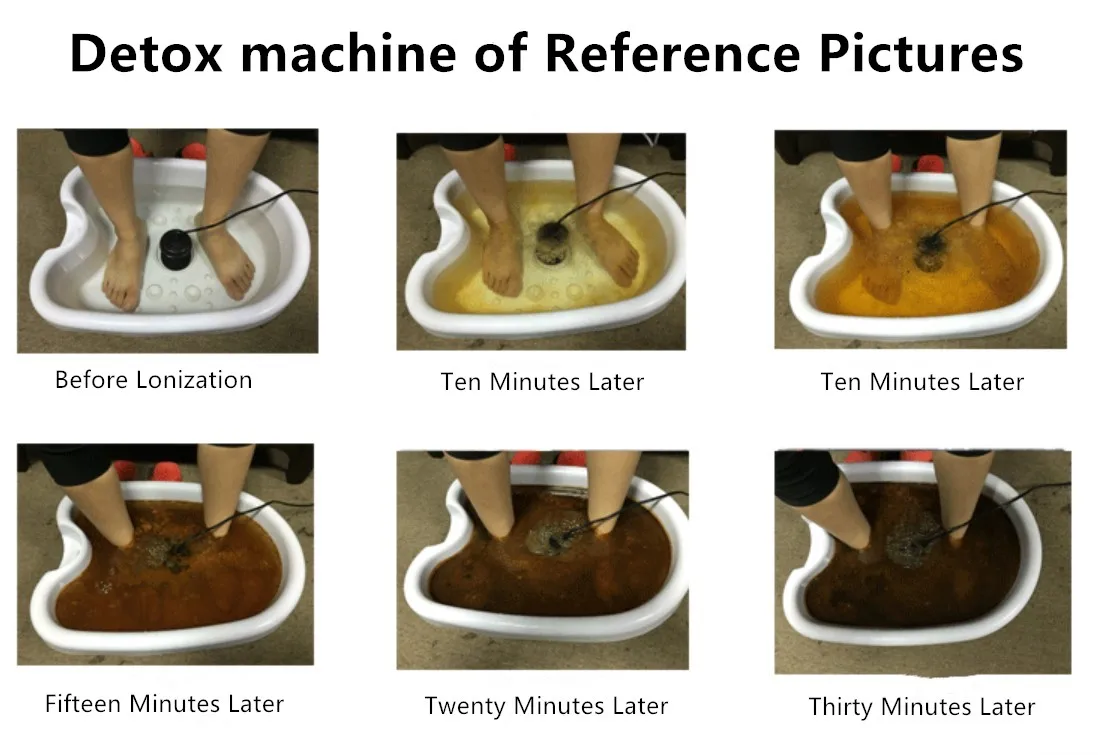 Detox machine of Reference Pictures

Before Lonization

Ten Minutes Later

Ten Minutes Later

Fifteen Minutes Later

Twenty Minutes Later

Thirty Minutes Later