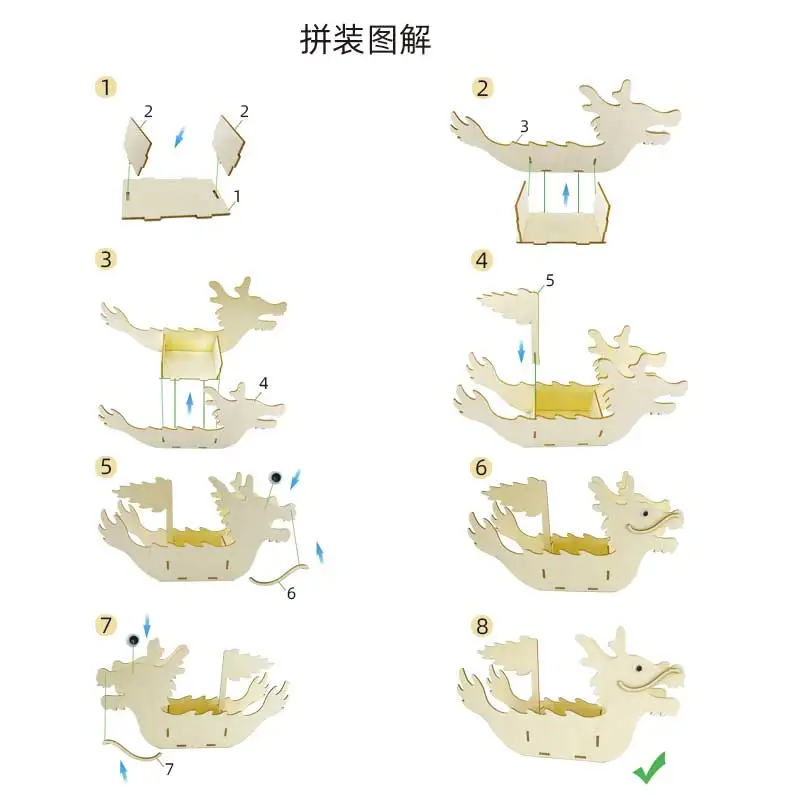 拼装图解

1
2
2
1

2
3

3
4

4
5

5
6

6

7
7

8