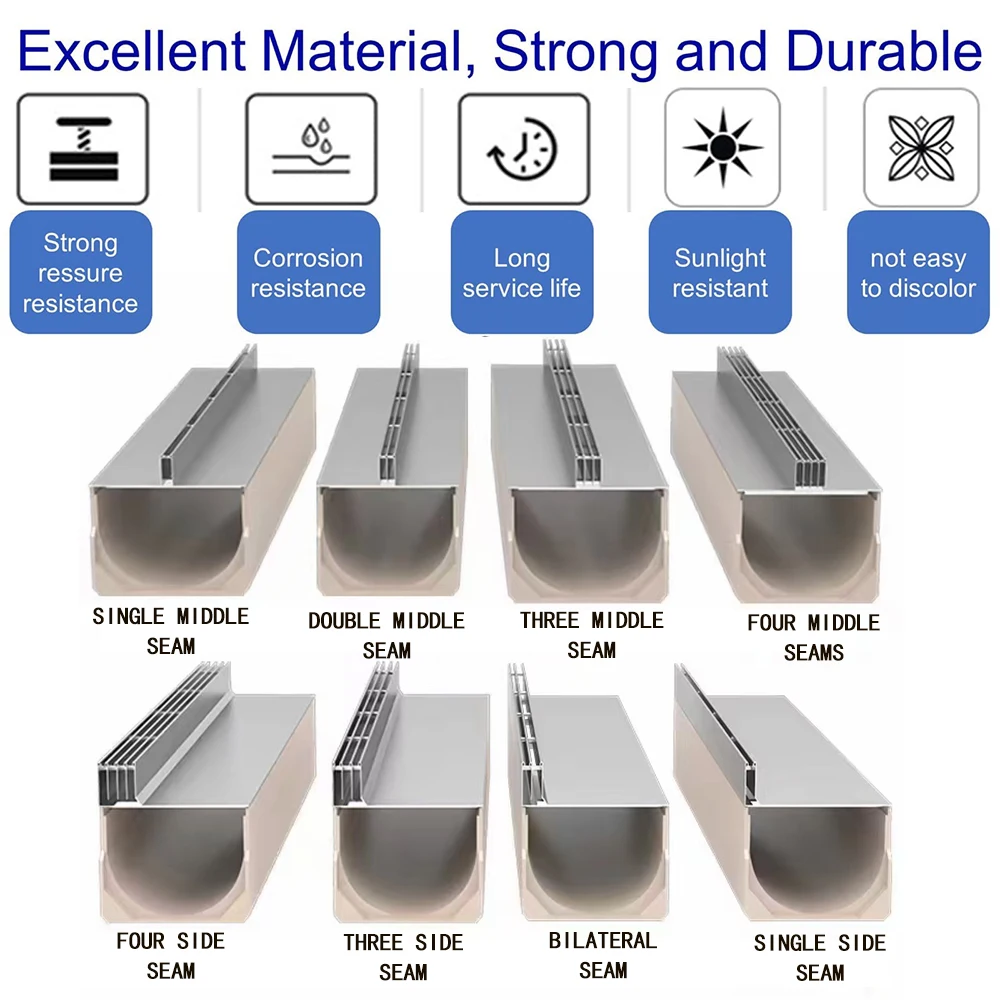 Excellent Material, Strong and Durable

Strong ressure resistance

Corrosion resistance

Long service life

Sunlight resistant

not easy to discolor

SINGLE MIDDLE SEAM

DOUBLE MIDDLE SEAM

THREE MIDDLE SEAM

FOUR MIDDLE SEAMS

FOUR SIDE SEAM

THREE SIDE SEAM

BILATERAL SEAM

SINGLE SIDE SEAM