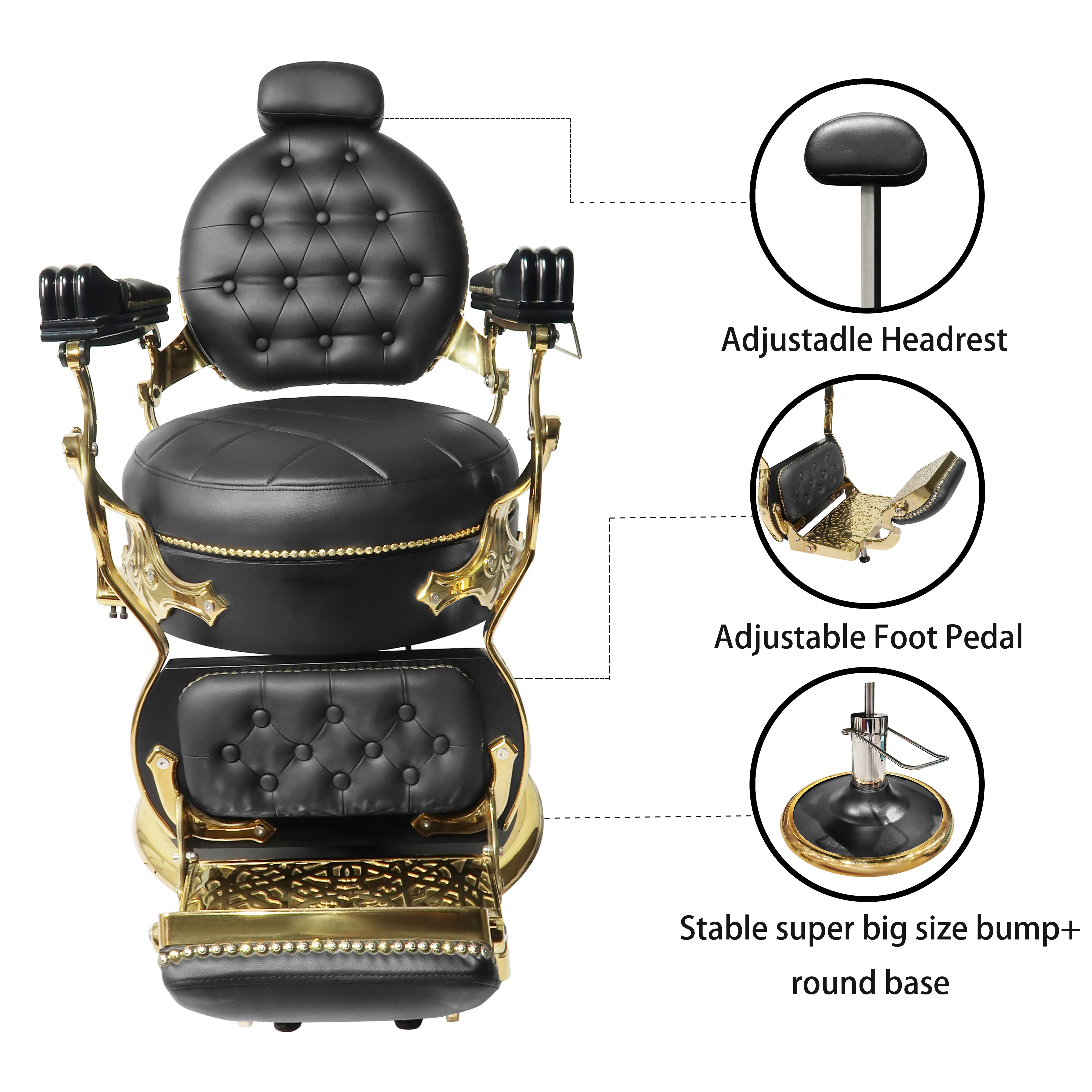 Adjustadle Headrest

Adjustable Foot Pedal

Stable super big size bump+ round base