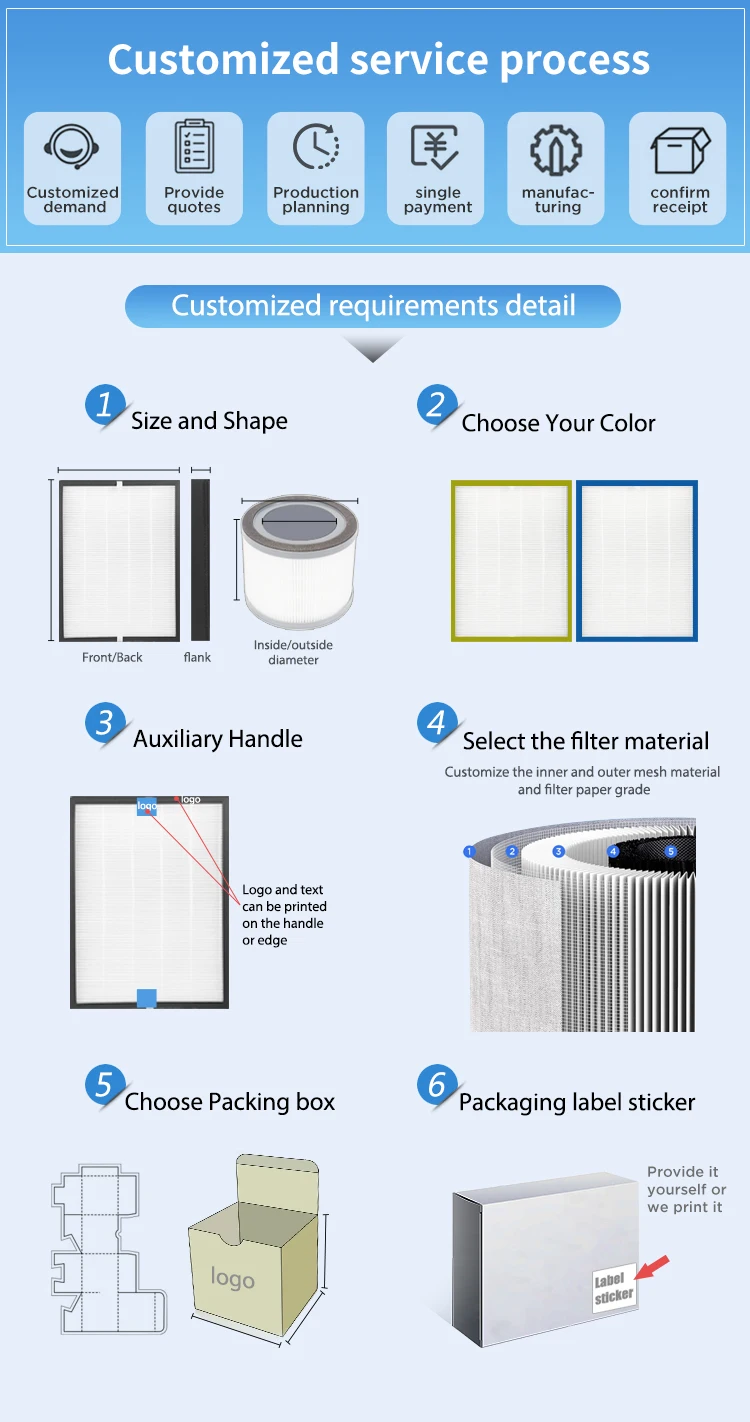 Customized service process

Customized demand

Provide quotes

Production planning

single payment

manufacturing

confirm receipt

Customized requirements detail

1 Size and Shape

Front/Back

flank

Inside/outside diameter

2 Choose Your Color

3 Auxiliary Handle

logo

logo

Logo and text can be printed on the handle or edge

4 Select the filter material

Customize the inner and outer mesh material and filter paper grade

1 2 3 4 5

5 Choose Packing box

logo

6 Packaging label sticker

Provide it yourself or we print it

Label sticker