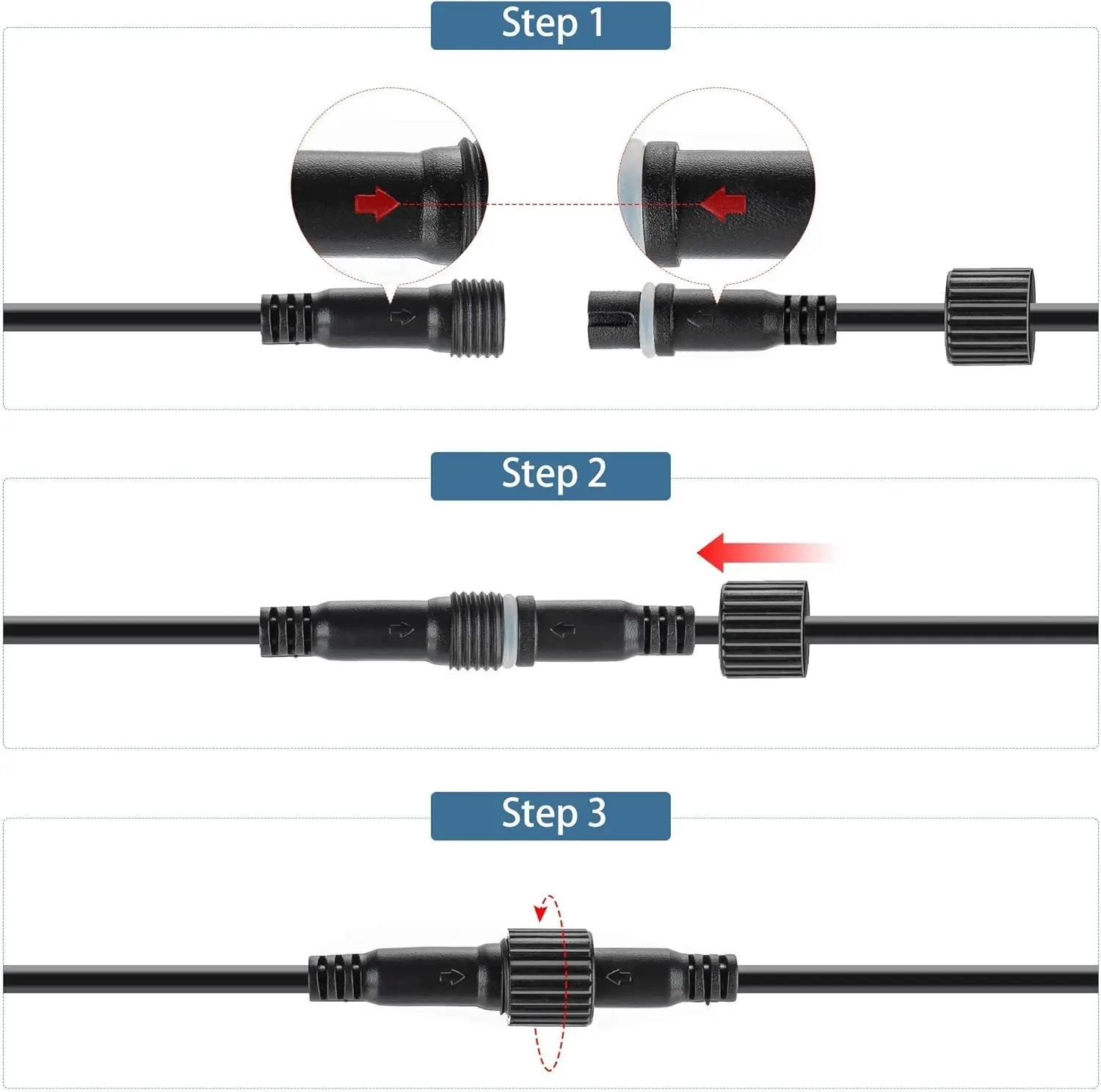 Step 1

Step 2

Step 3