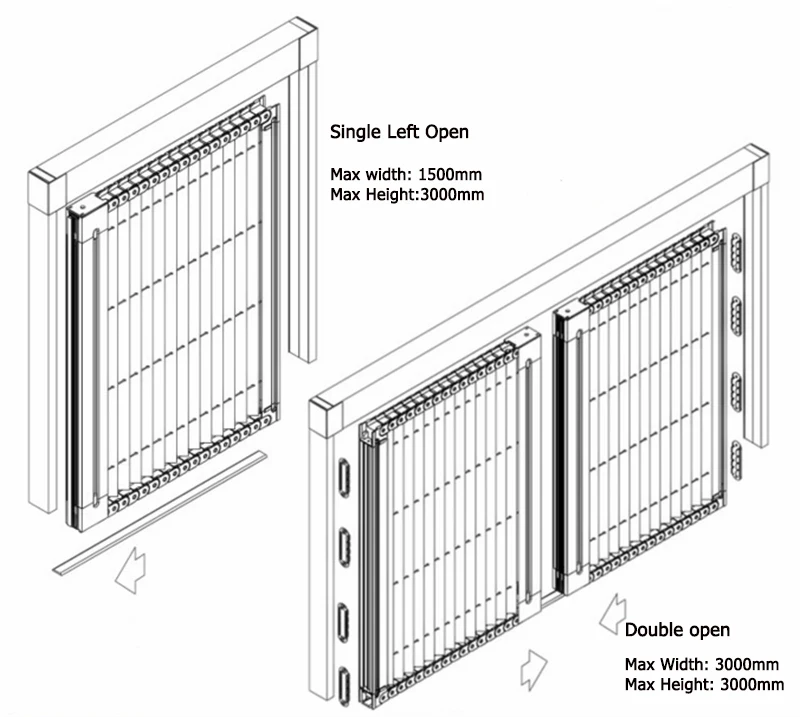 Single Left Open

Max width: 1500mm
Max Height:3000mm

Double open

Max Width: 3000mm
Max Height: 3000mm