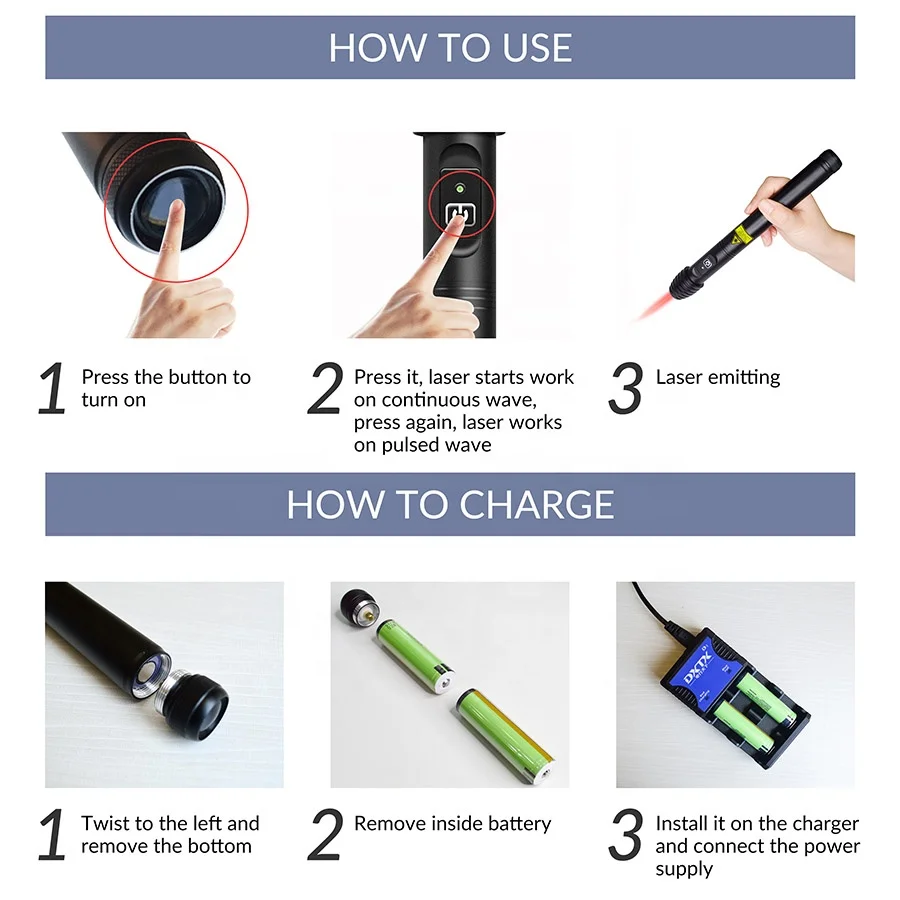 HOW TO USE

1 Press the button to turn on

2 Press it, laser starts work on continuous wave, press again, laser works on pulsed wave

3 Laser emitting

HOW TO CHARGE

DXTX

1 Twist to the left and remove the bottom

2 Remove inside battery

3 Install it on the charger and connect the power supply