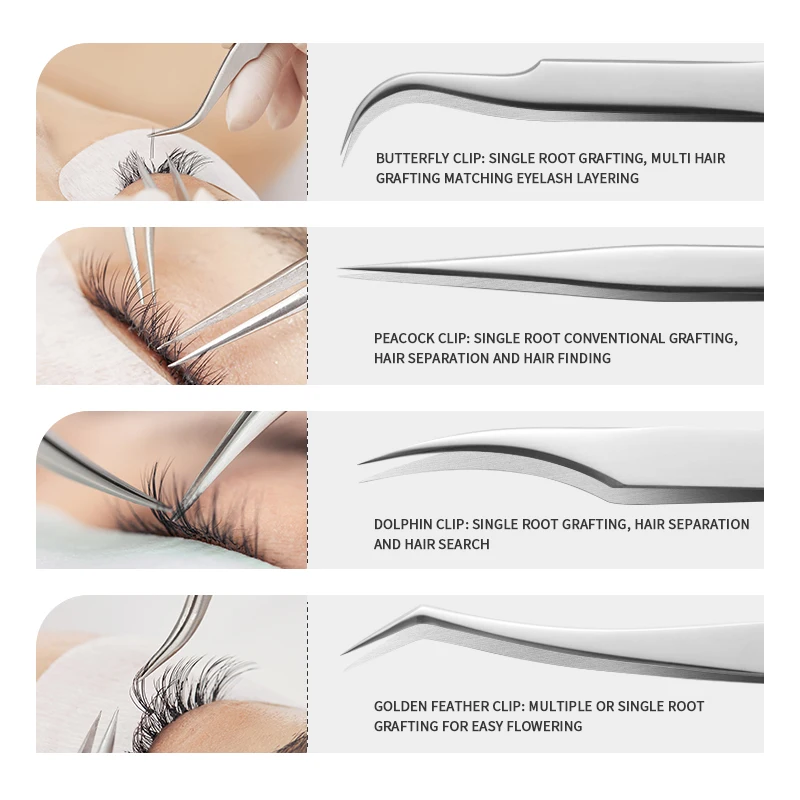 BUTTERFLY CLIP: SINGLE ROOT GRAFTING, MULTI HAIR GRAFTING MATCHING EYELASH LAYERING

PEACOCK CLIP: SINGLE ROOT CONVENTIONAL GRAFTING, HAIR SEPARATION AND HAIR FINDING

DOLPHIN CLIP: SINGLE ROOT GRAFTING, HAIR SEPARATION AND HAIR SEARCH

GOLDEN FEATHER CLIP: MULTIPLE OR SINGLE ROOT GRAFTING FOR EASY FLOWERING