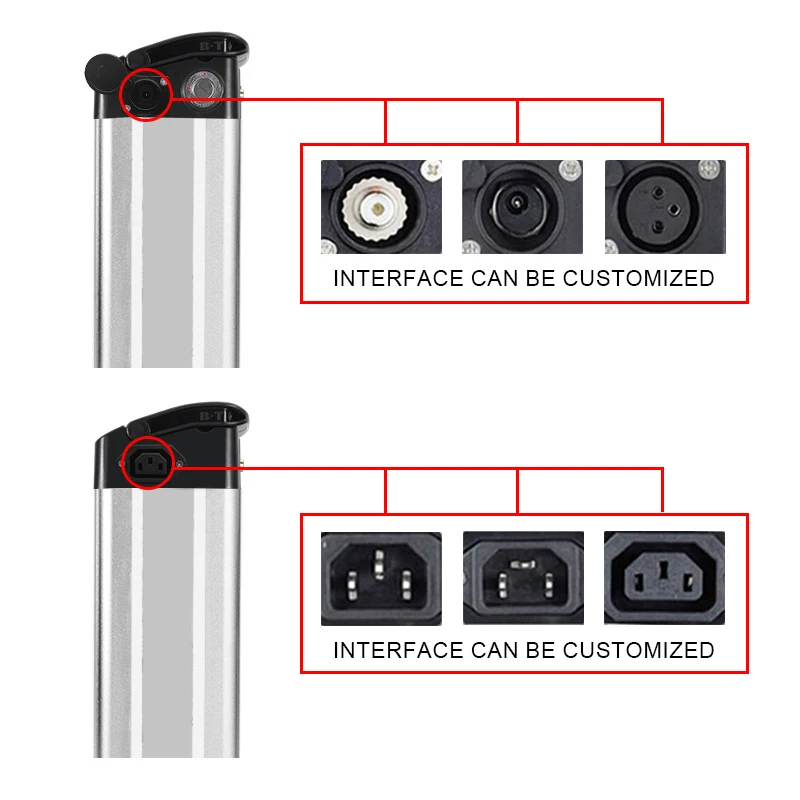 B-T

INTERFACE CAN BE CUSTOMIZED

B-T

INTERFACE CAN BE CUSTOMIZED