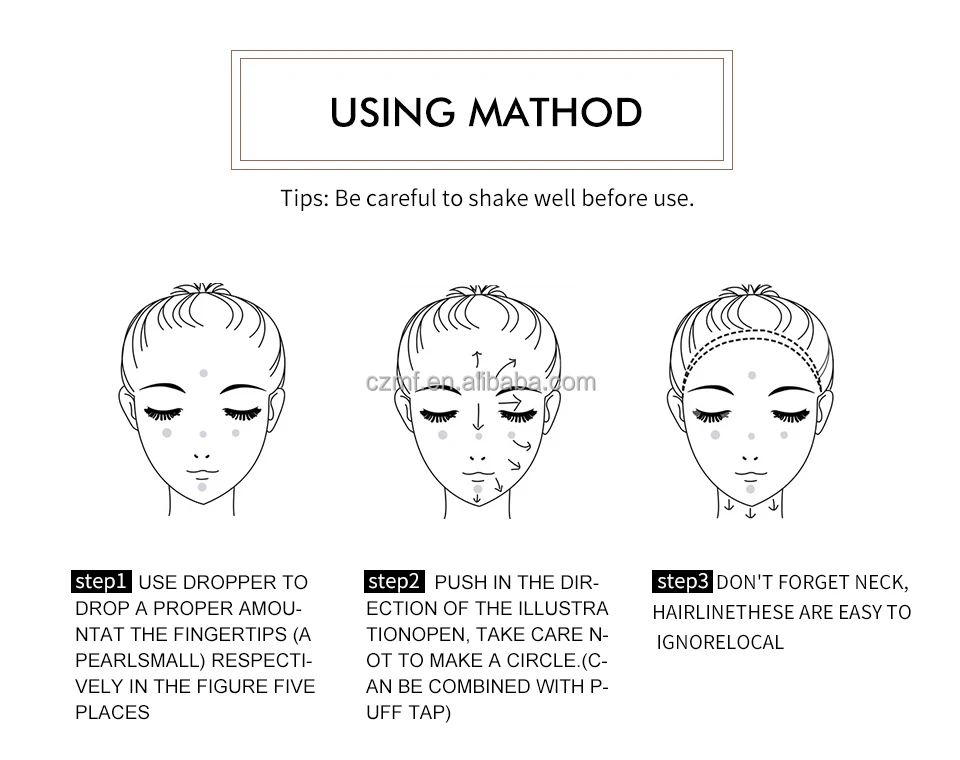 USING MATHOD

Tips: Be careful to shake well before use.

czmf.en.alibaba.com

step1 USE DROPPER TO DROP A PROPER AMOUNTAT THE FINGERTIPS (A PEARLSMALL) RESPECTIVELY IN THE FIGURE FIVE PLACES

step2 PUSH IN THE DIRECTION OF THE ILLUSTRATIONOPEN, TAKE CARE NOT TO MAKE A CIRCLE.(CAN BE COMBINED WITH PUFF TAP)

step3 DON'T FORGET NECK, HAIRLINETHESE ARE EASY TO IGNORELOCAL