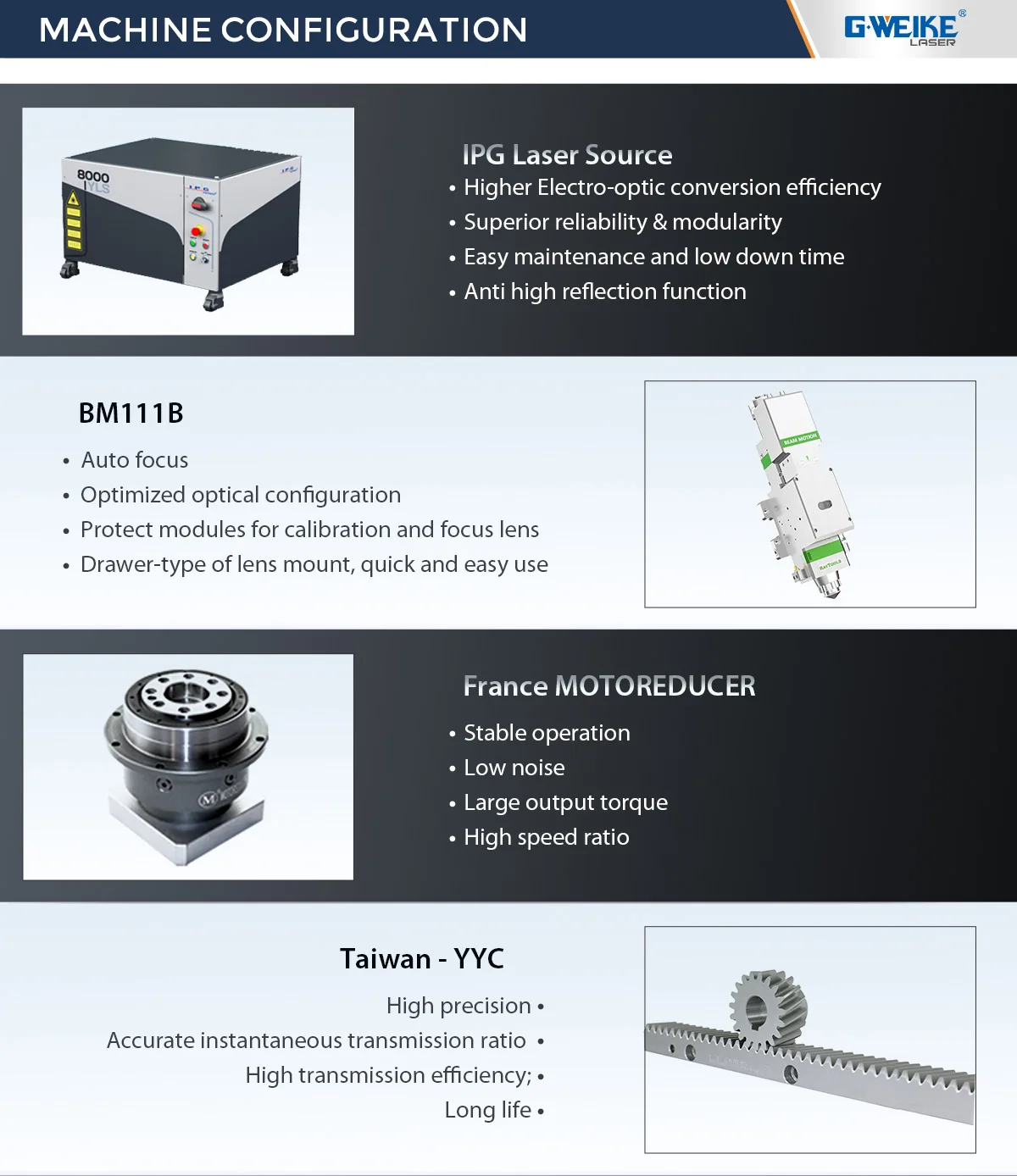 MACHINE CONFIGURATION

G·WEIKE®
LASER

8000
YLS

IPG Laser Source
• Higher Electro-optic conversion efficiency
• Superior reliability & modularity
• Easy maintenance and low down time
• Anti high reflection function

BM111B
• Auto focus
• Optimized optical configuration
• Protect modules for calibration and focus lens
• Drawer-type of lens mount, quick and easy use

France MOTOREDUCER
• Stable operation
• Low noise
• Large output torque
• High speed ratio

Taiwan - YYC
High precision •
Accurate instantaneous transmission ratio •
High transmission efficiency; •
Long life •