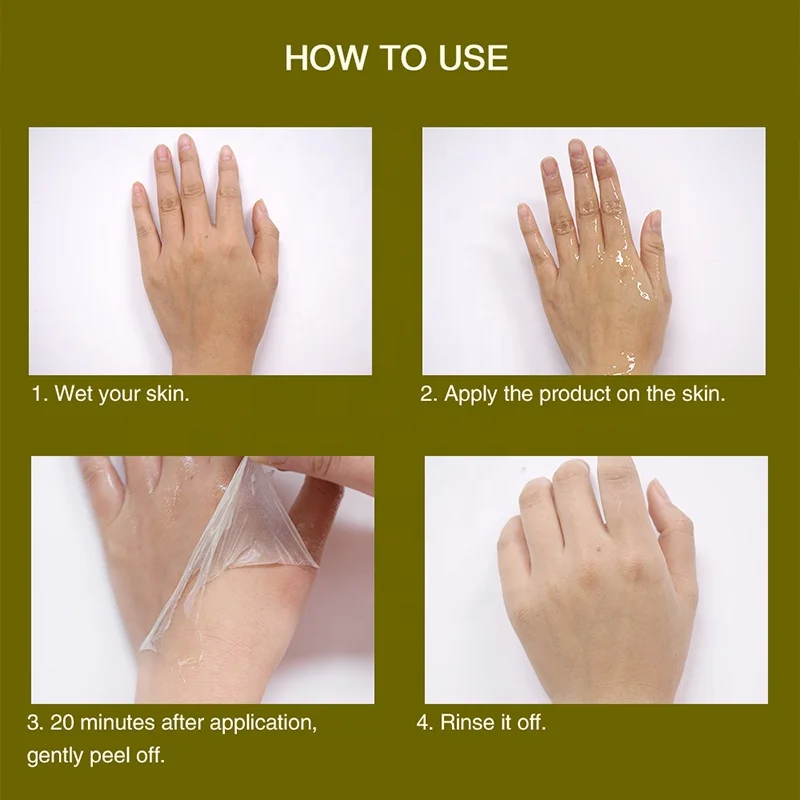 HOW TO USE

1. Wet your skin.

2. Apply the product on the skin.

3. 20 minutes after application, gently peel off.

4. Rinse it off.