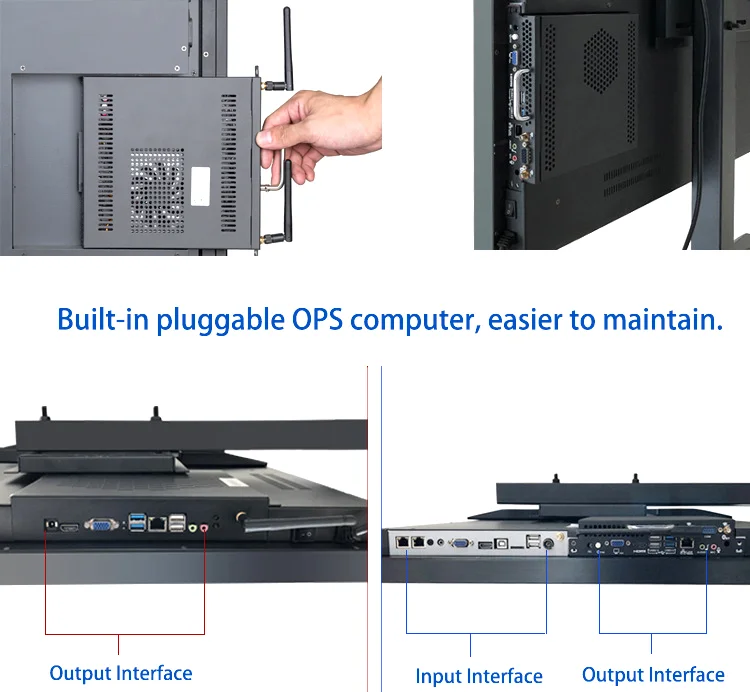 Built-in pluggable OPS computer, easier to maintain.

Output Interface

Input Interface

Output Interface