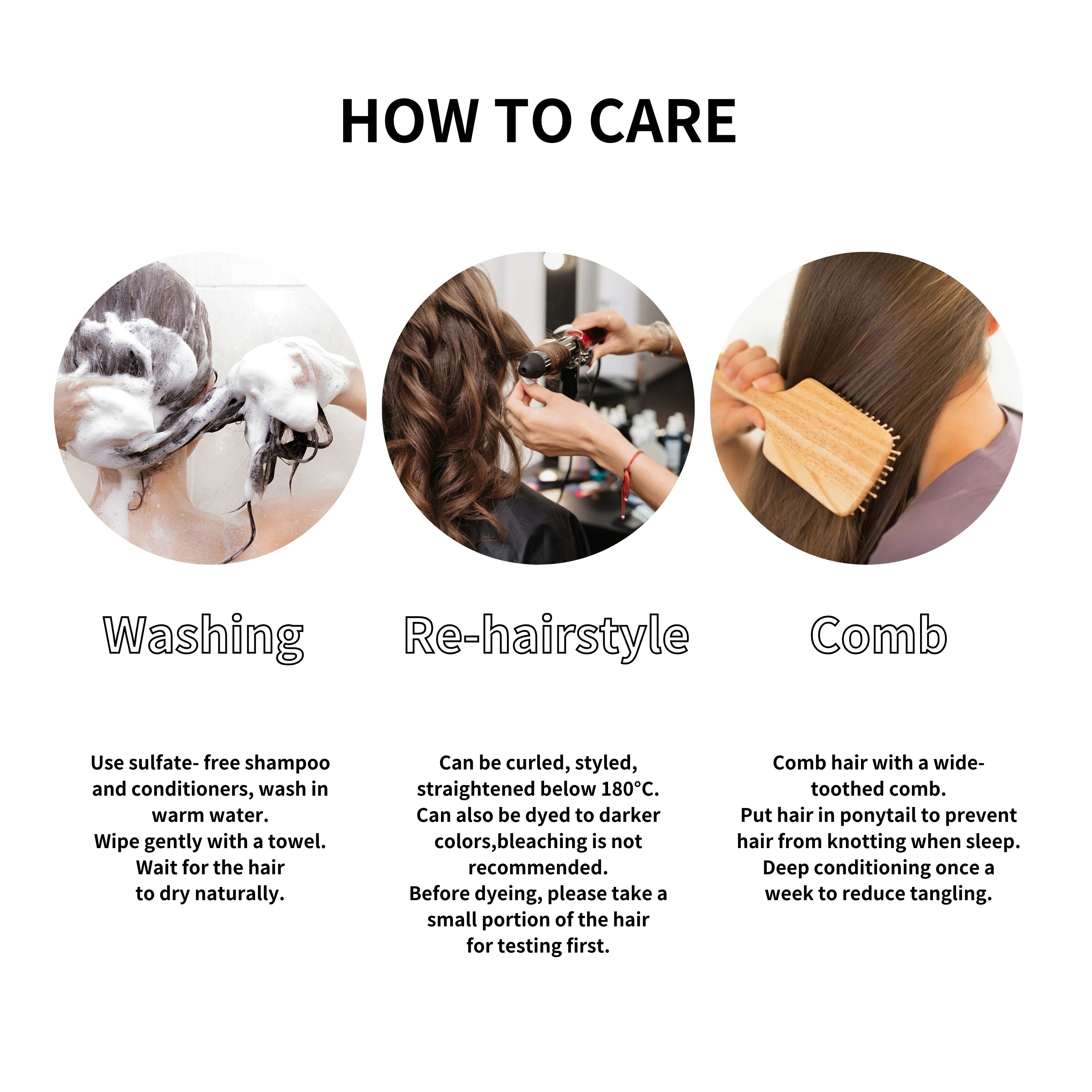 HOW TO CARE

Washing

Use sulfate- free shampoo and conditioners, wash in warm water.
Wipe gently with a towel.
Wait for the hair to dry naturally.

Re-hairstyle

Can be curled, styled, straightened below 180°C.
Can also be dyed to darker colors,bleaching is not recommended.
Before dyeing, please take a small portion of the hair for testing first.

Comb

Comb hair with a wide-toothed comb.
Put hair in ponytail to prevent hair from knotting when sleep.
Deep conditioning once a week to reduce tangling.