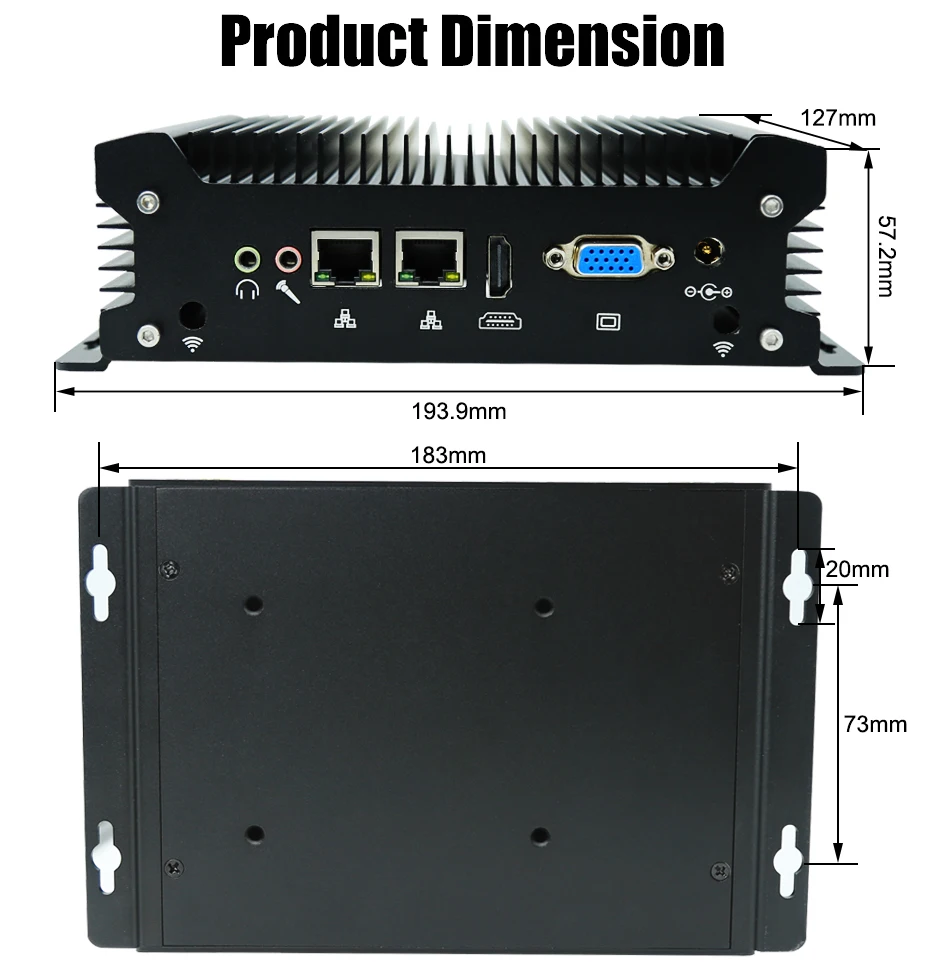 Product Dimension

127mm

57.2mm

193.9mm

183mm

20mm

73mm