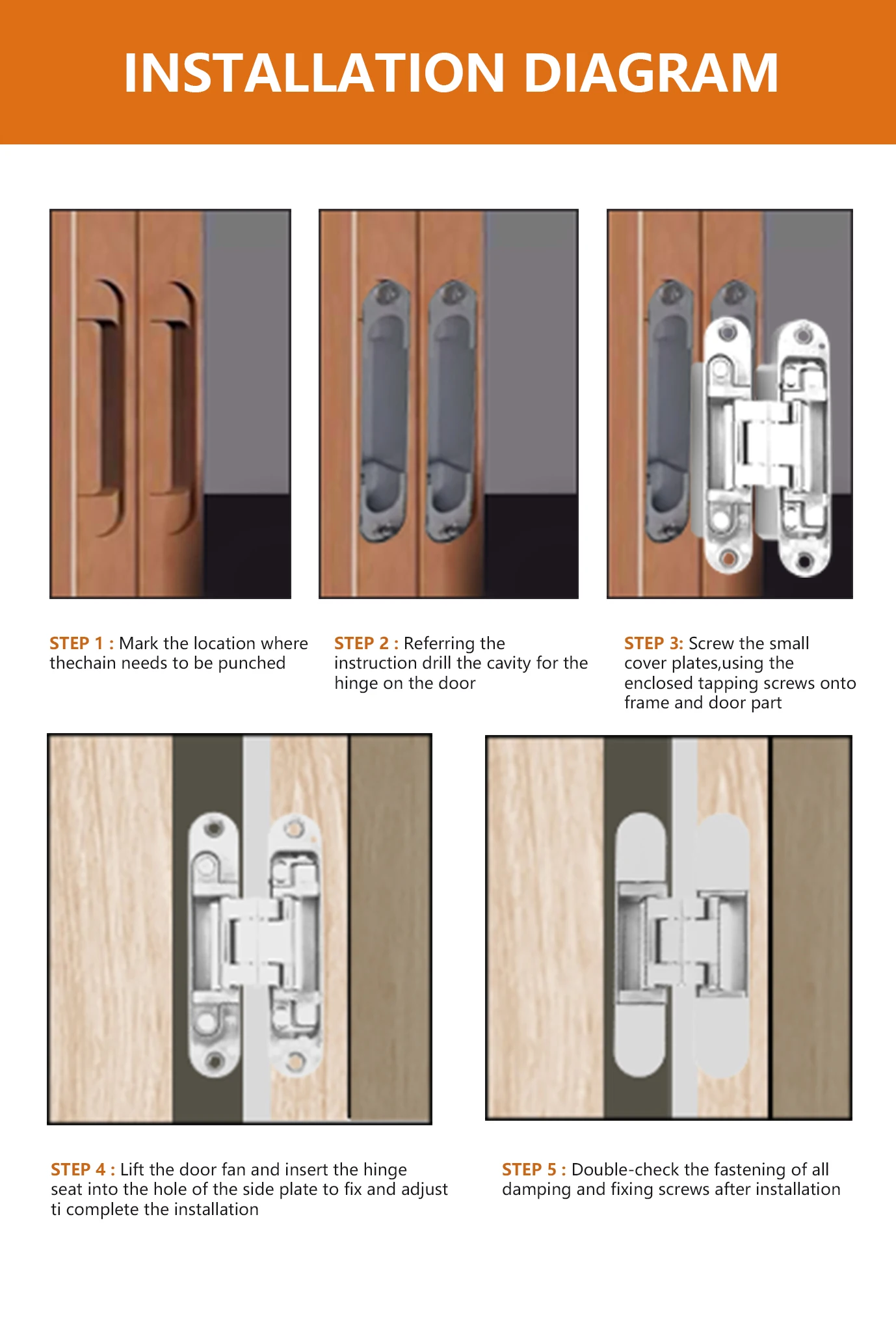 INSTALLATION DIAGRAM

STEP 1 : Mark the location where thechain needs to be punched

STEP 2 : Referring the instruction drill the cavity for the hinge on the door

STEP 3: Screw the small cover plates,using the enclosed tapping screws onto frame and door part

STEP 4 : Lift the door fan and insert the hinge seat into the hole of the side plate to fix and adjust ti complete the installation

STEP 5 : Double-check the fastening of all damping and fixing screws after installation