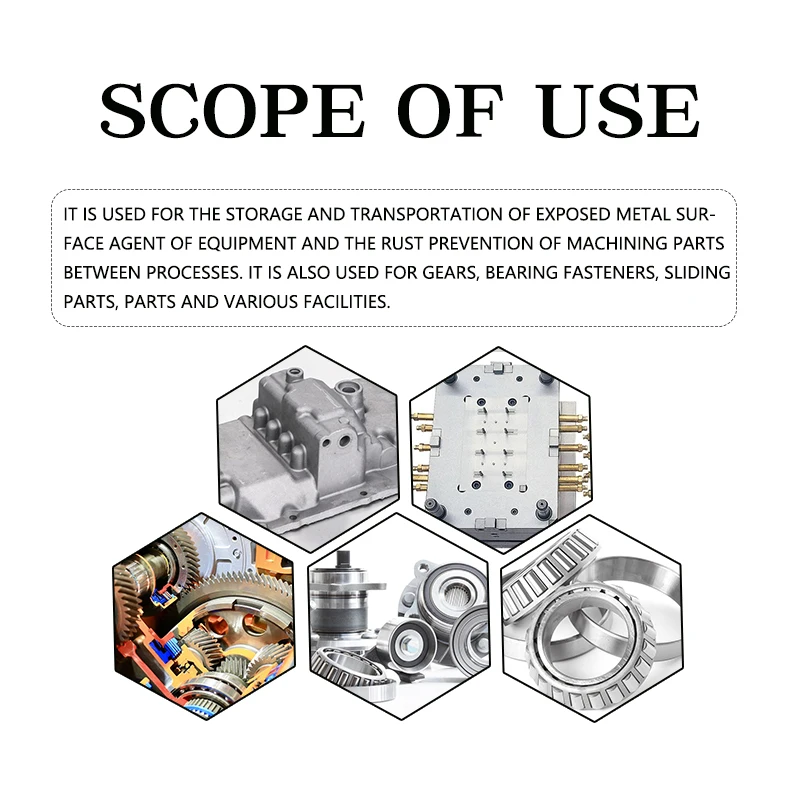 SCOPE OF USE

IT IS USED FOR THE STORAGE AND TRANSPORTATION OF EXPOSED METAL SURFACE AGENT OF EQUIPMENT AND THE RUST PREVENTION OF MACHINING PARTS BETWEEN PROCESSES. IT IS ALSO USED FOR GEARS, BEARING FASTENERS, SLIDING PARTS, PARTS AND VARIOUS FACILITIES.