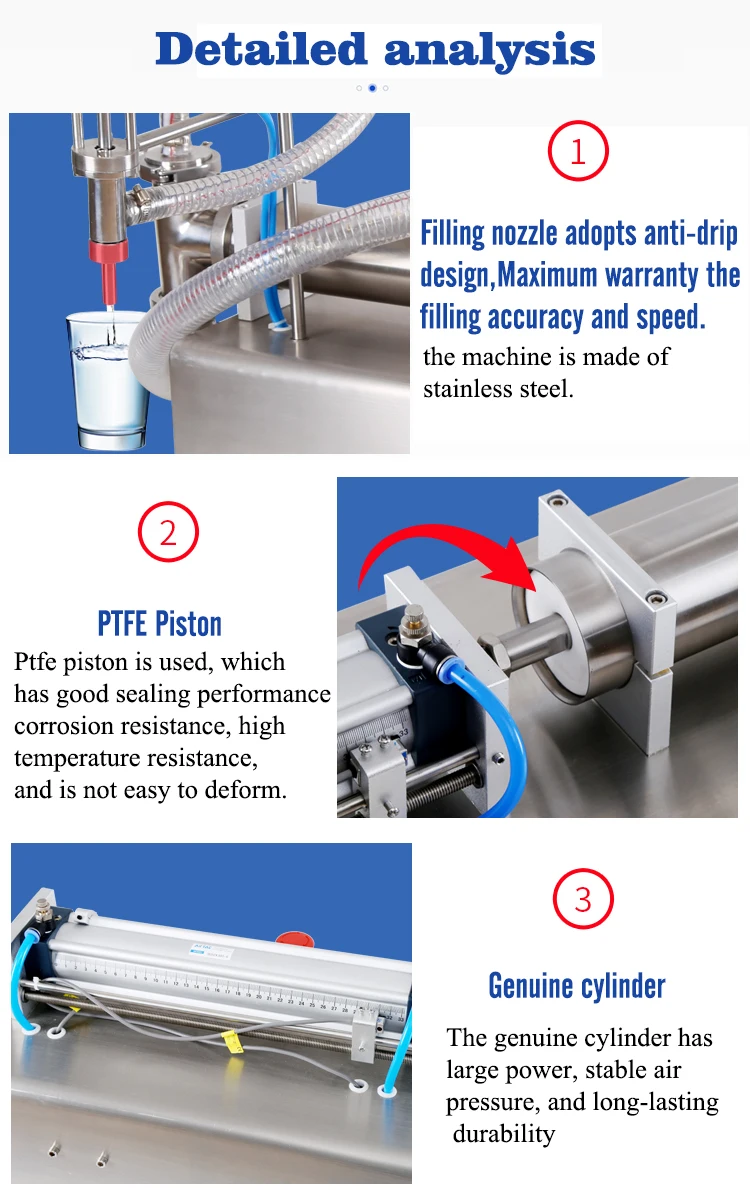 Detailed analysis

1

Filling nozzle adopts anti-drip design,Maximum warranty the filling accuracy and speed.

the machine is made of stainless steel.

2

PTFE Piston

Ptfe piston is used, which has good sealing performance corrosion resistance, high temperature resistance, and is not easy to deform.

3

Genuine cylinder

The genuine cylinder has large power, stable air pressure, and long-lasting durability