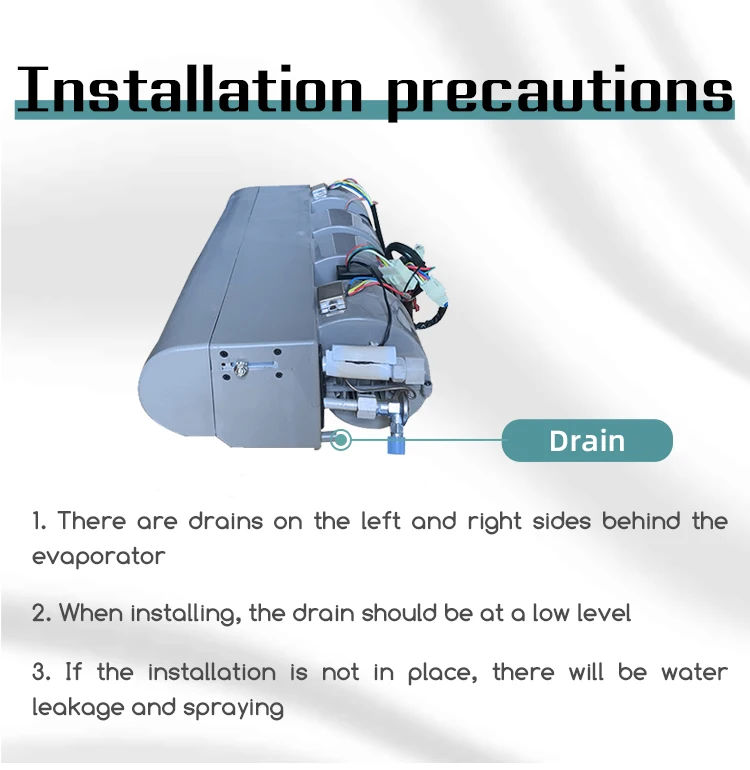 Installation precautions

Drain

1. There are drains on the left and right sides behind the evaporator

2. When installing, the drain should be at a low level

3. If the installation is not in place, there will be water leakage and spraying