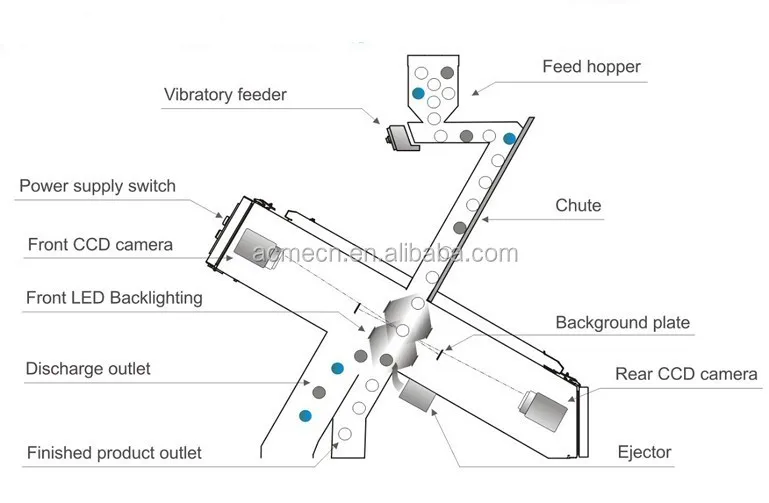 Feed hopper
Vibratory feeder
Power supply switch
Chute
Front CCD camera
acmecn.en.alibaba.com
Front LED Backlighting
Background plate
Discharge outlet
Rear CCD camera
Finished product outlet
Ejector