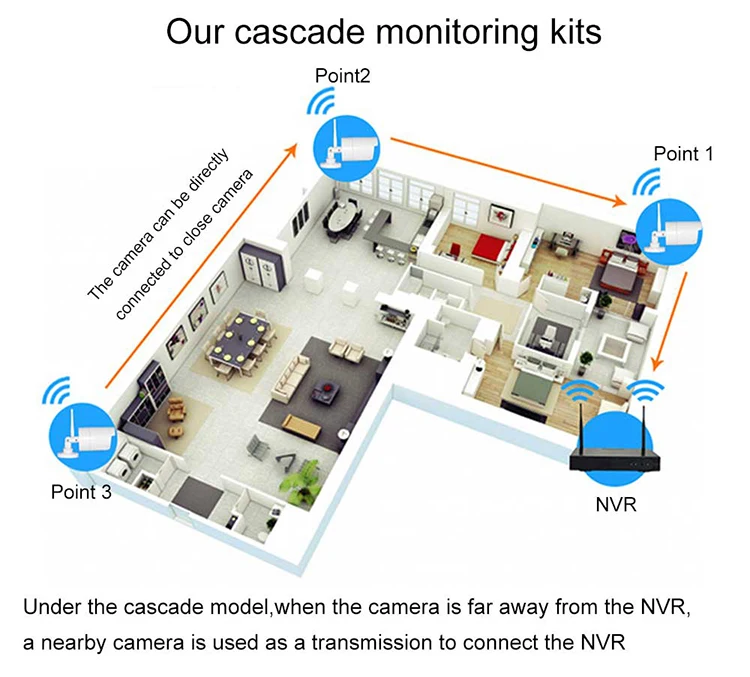 Our cascade monitoring kits

Point2

Point 1

The camera can be directly connected to close camera

Point 3

NVR

Under the cascade model,when the camera is far away from the NVR, a nearby camera is used as a transmission to connect the NVR