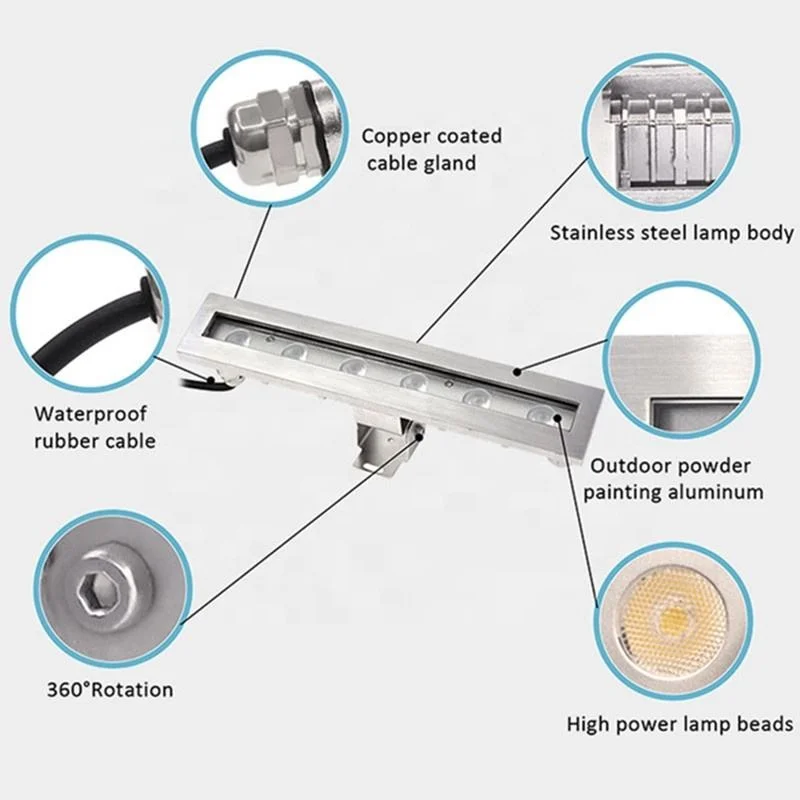 Copper coated cable gland

Stainless steel lamp body

Waterproof rubber cable

Outdoor powder painting aluminum

360°Rotation

High power lamp beads