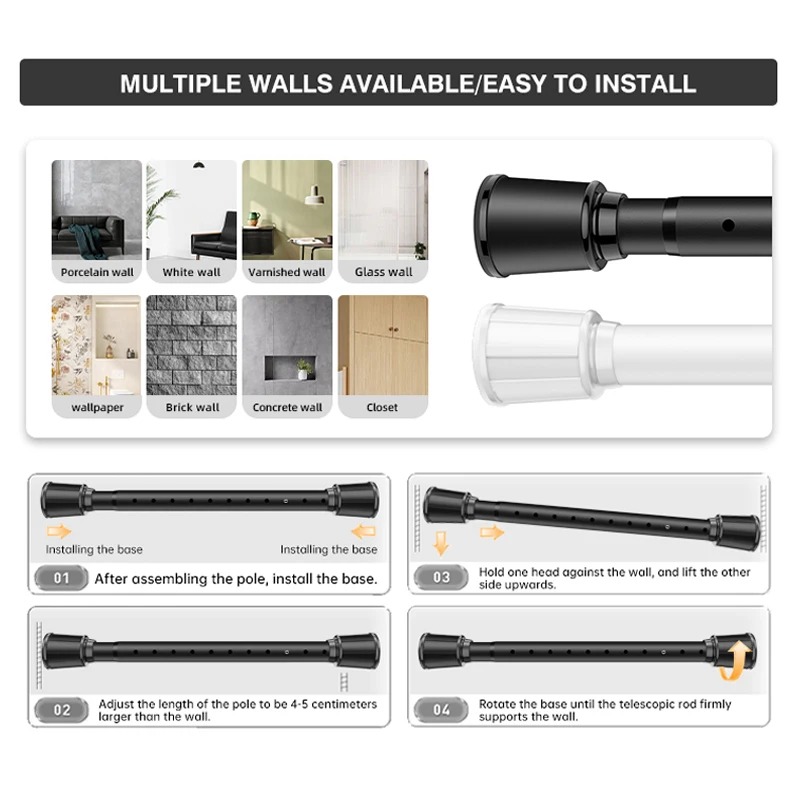 MULTIPLE WALLS AVAILABLE/EASY TO INSTALL

Porcelain wall
White wall
Varnished wall
Glass wall
wallpaper
Brick wall
Concrete wall
Closet

Installing the base
Installing the base
01 After assembling the pole, install the base.

02 Adjust the length of the pole to be 4-5 centimeters larger than the wall.

03 Hold one head against the wall, and lift the other side upwards.

04 Rotate the base until the telescopic rod firmly supports the wall.