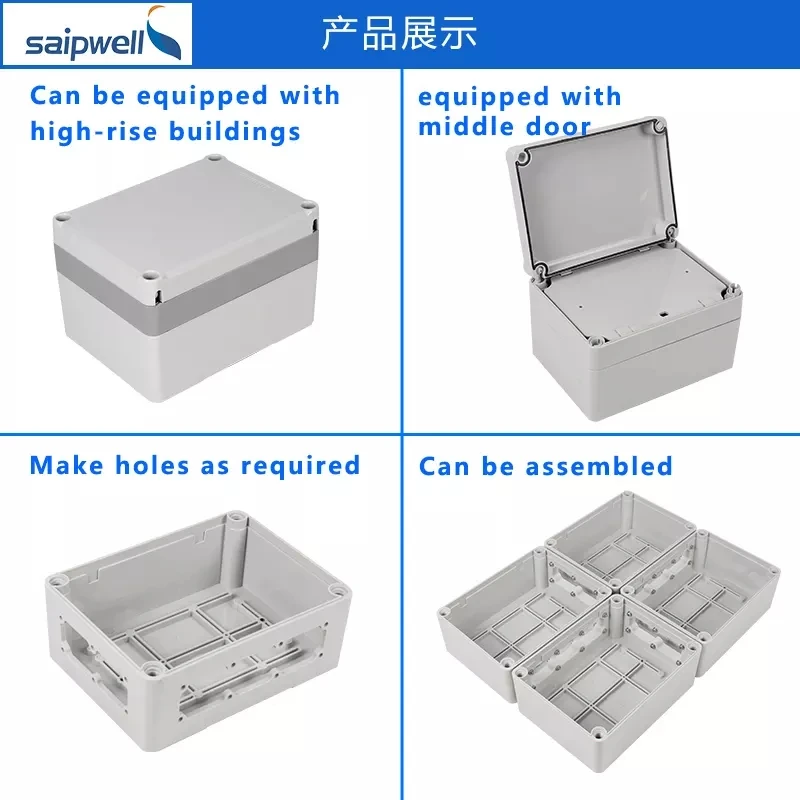 saipwell

产品展示

Can be equipped with high-rise buildings

equipped with middle door

Make holes as required

Can be assembled