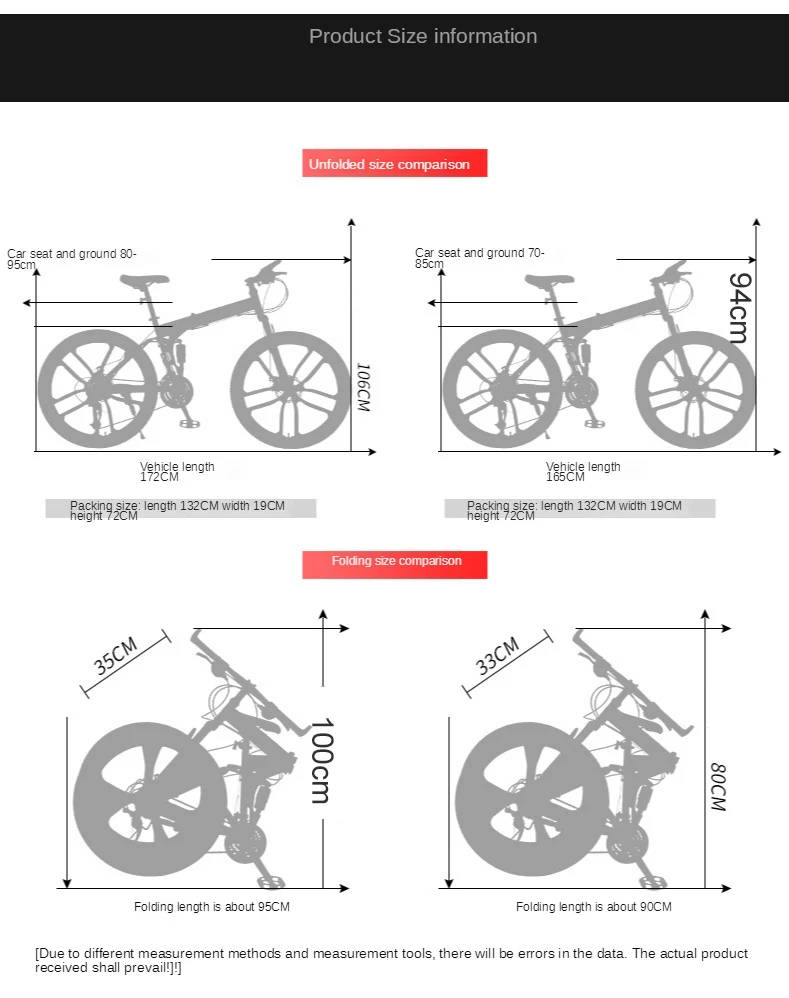 Product Size information

Unfolded size comparison

Car seat and ground 80-95cm

106CM

Vehicle length 172CM

Packing size: length 132CM width 19CM height 72CM

Car seat and ground 70-85cm

94cm

Vehicle length 165CM

Packing size: length 132CM width 19CM height 72CM

Folding size comparison

35CM

100cm

Folding length is about 95CM

33CM

80CM

Folding length is about 90CM

[Due to different measurement methods and measurement tools, there will be errors in the data. The actual product received shall prevail!]!]