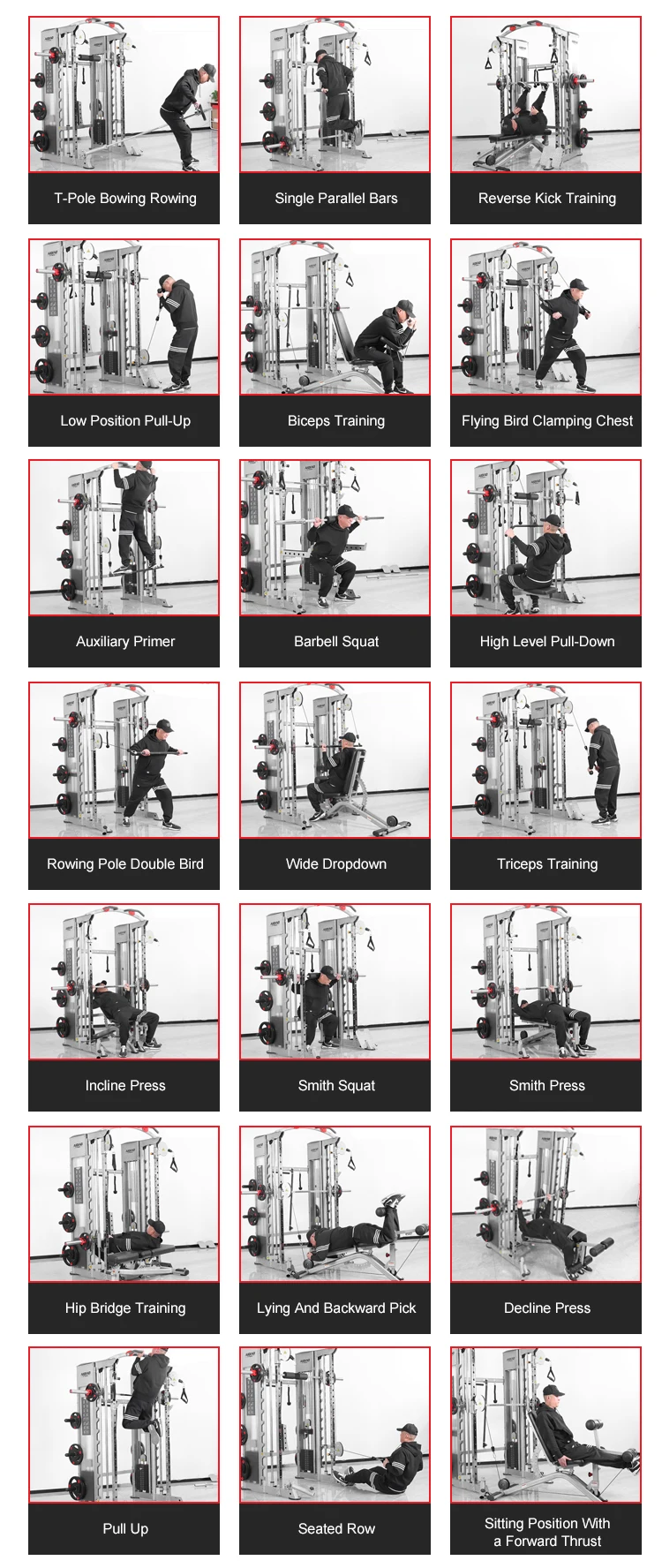 T-Pole Bowing Rowing

Single Parallel Bars

Reverse Kick Training

Low Position Pull-Up

Biceps Training

Flying Bird Clamping Chest

Auxiliary Primer

Barbell Squat

High Level Pull-Down

Rowing Pole Double Bird

Wide Dropdown

Triceps Training

Incline Press

Smith Squat

Smith Press

Hip Bridge Training

Lying And Backward Pick

Decline Press

Pull Up

Seated Row

Sitting Position With a Forward Thrust