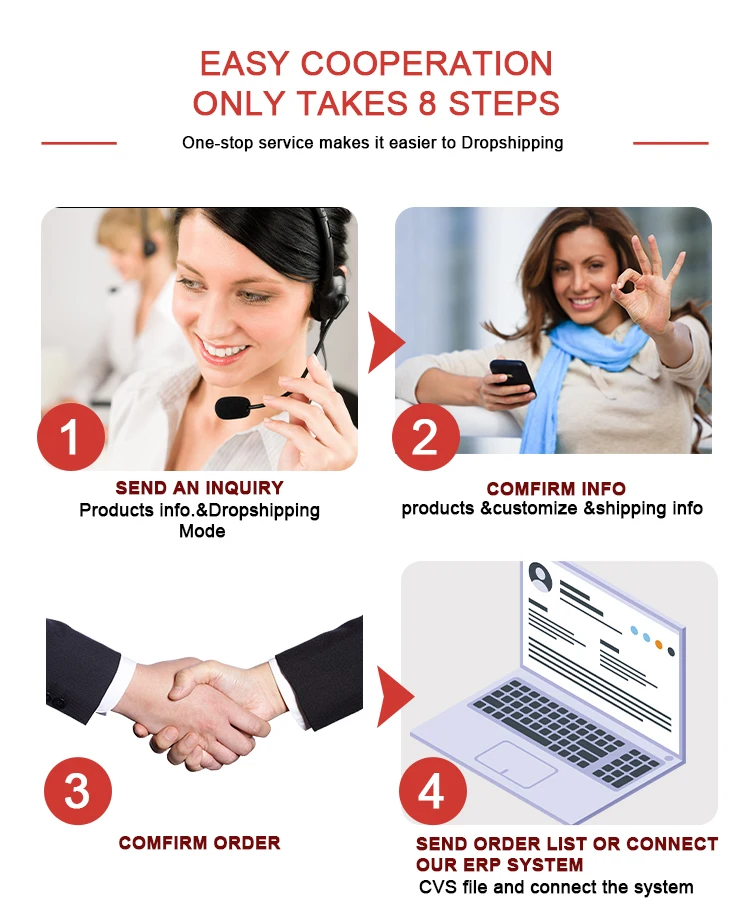 EASY COOPERATION
ONLY TAKES 8 STEPS

One-stop service makes it easier to Dropshipping

1

SEND AN INQUIRY
Products info.&Dropshipping Mode

2

COMFIRM INFO
products &customize &shipping info

3

COMFIRM ORDER

4

SEND ORDER LIST OR CONNECT OUR ERP SYSTEM
CVS file and connect the system