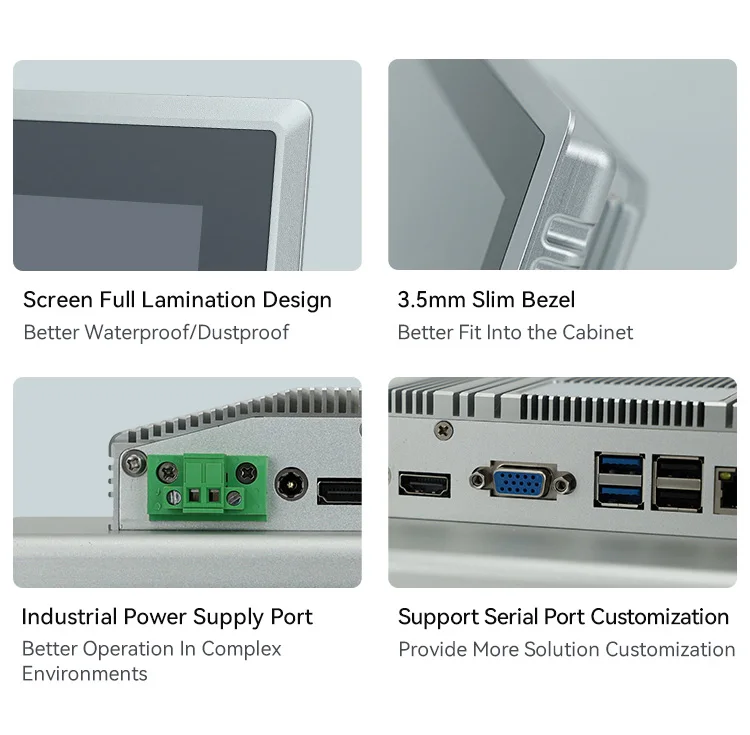 Screen Full Lamination Design
Better Waterproof/Dustproof

3.5mm Slim Bezel
Better Fit Into the Cabinet

Industrial Power Supply Port
Better Operation In Complex Environments

Support Serial Port Customization
Provide More Solution Customization