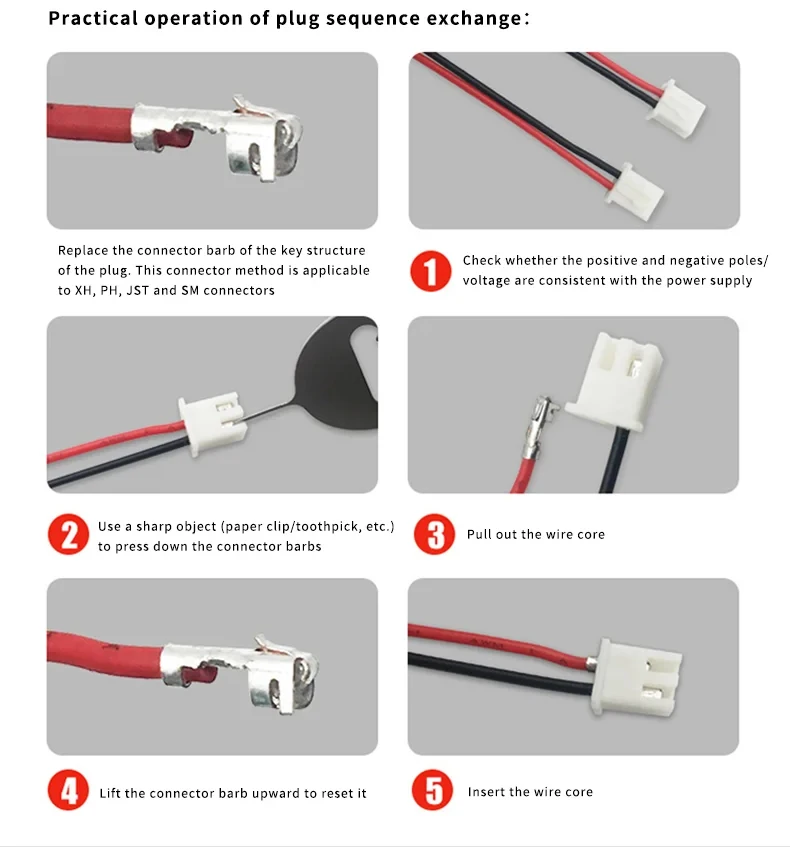 Practical operation of plug sequence exchange:

Replace the connector barb of the key structure of the plug. This connector method is applicable to XH, PH, JST and SM connectors

1 Check whether the positive and negative poles/ voltage are consistent with the power supply

2 Use a sharp object (paper clip/toothpick, etc.) to press down the connector barbs

3 Pull out the wire core

4 Lift the connector barb upward to reset it

5 Insert the wire core