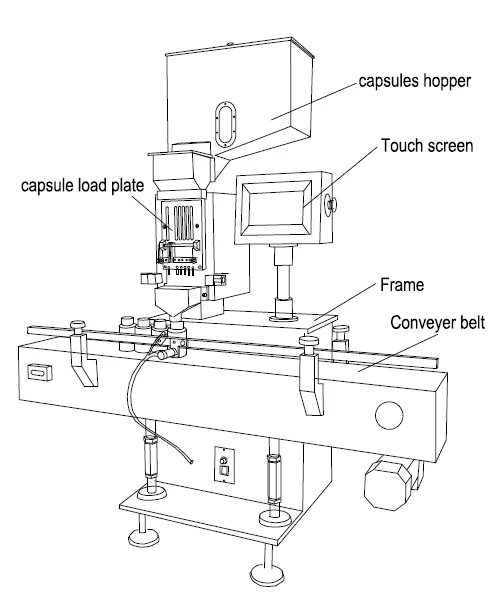 capsules hopper

Touch screen

capsule load plate

Frame

Conveyer belt