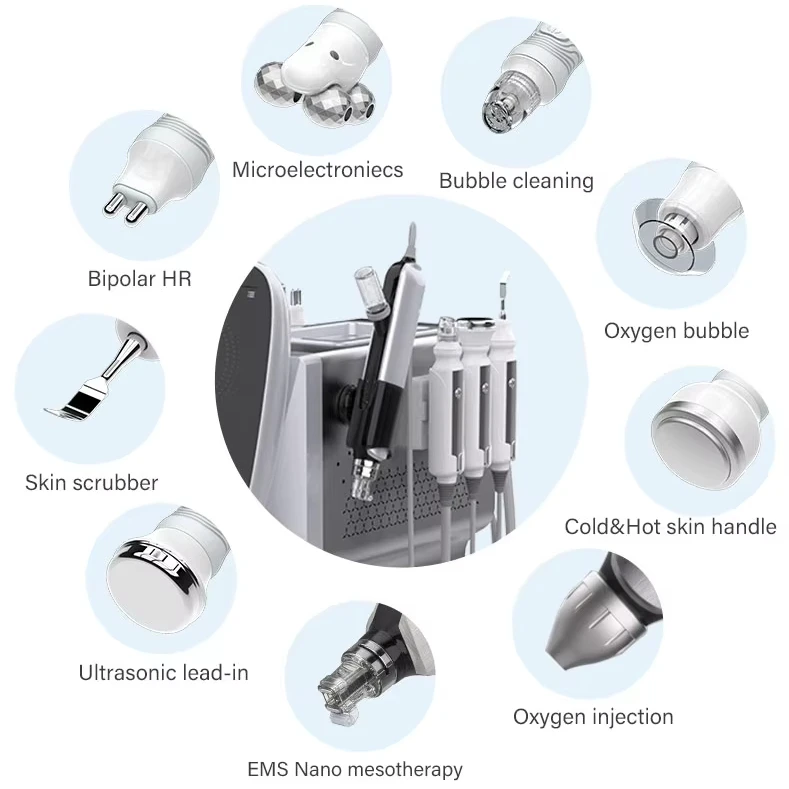 Microelectroniecs

Bubble cleaning

Bipolar HR

Oxygen bubble

Skin scrubber

Cold&Hot skin handle

Ultrasonic lead-in

Oxygen injection

EMS Nano mesotherapy