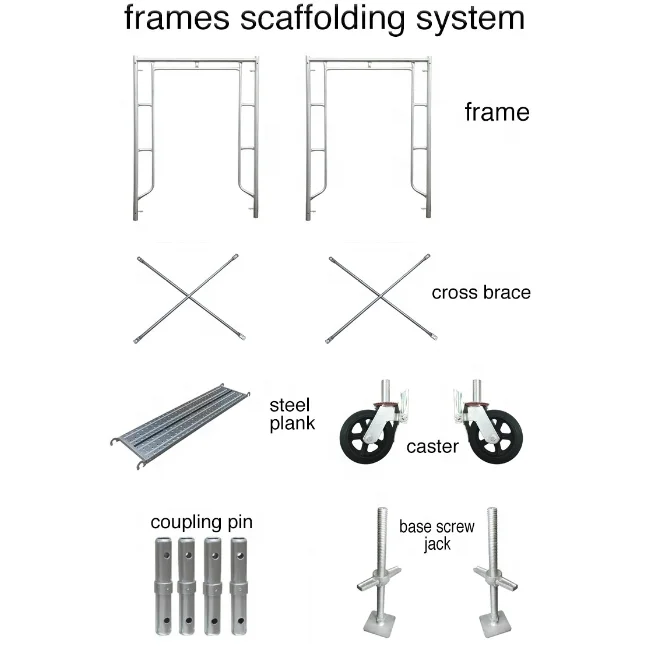 frames scaffolding system

frame

cross brace

steel plank

caster

coupling pin

base screw jack