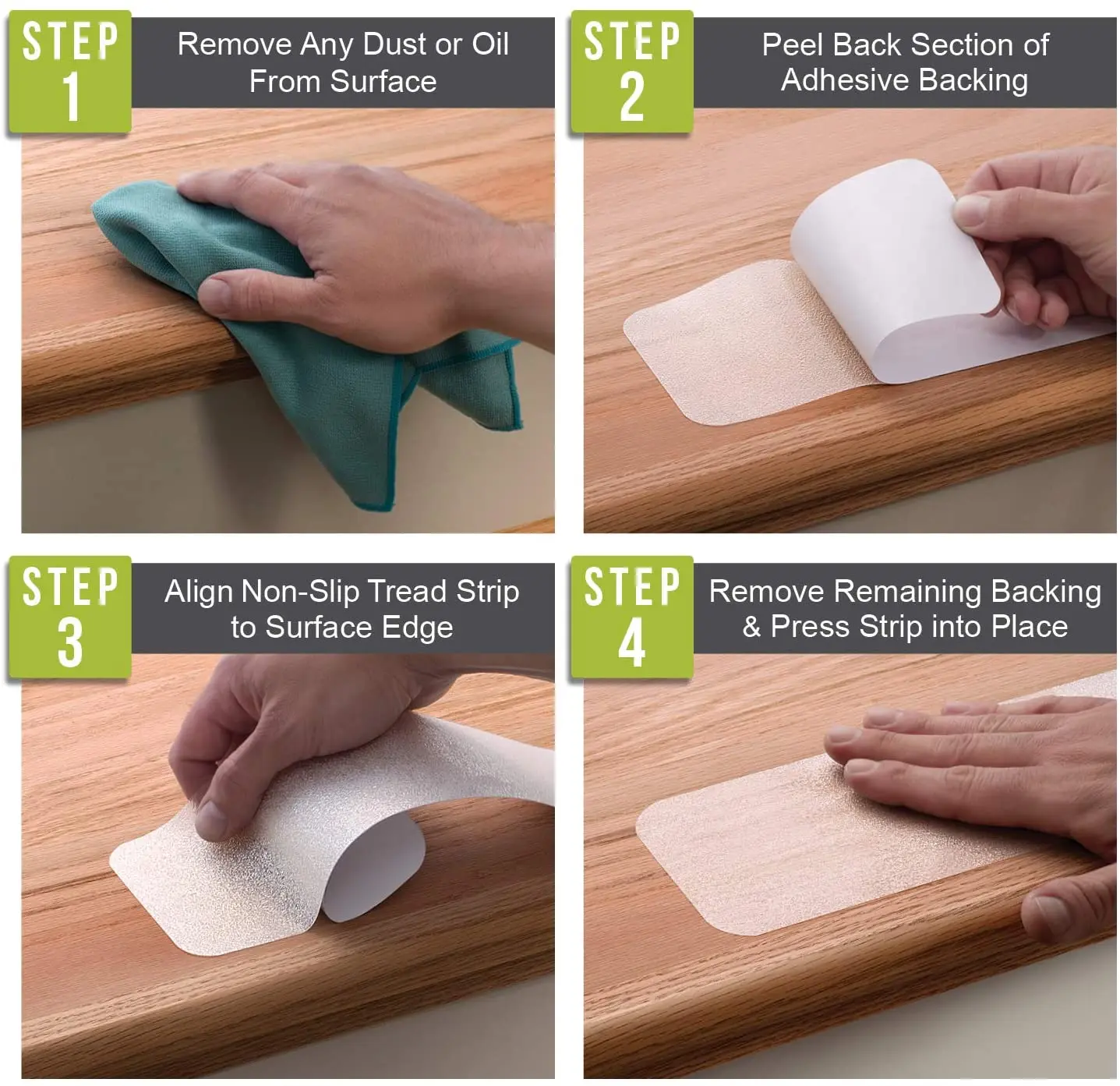 STEP 1

Remove Any Dust or Oil From Surface

STEP 2

Peel Back Section of Adhesive Backing

STEP 3

Align Non-Slip Tread Strip to Surface Edge

STEP 4

Remove Remaining Backing & Press Strip into Place