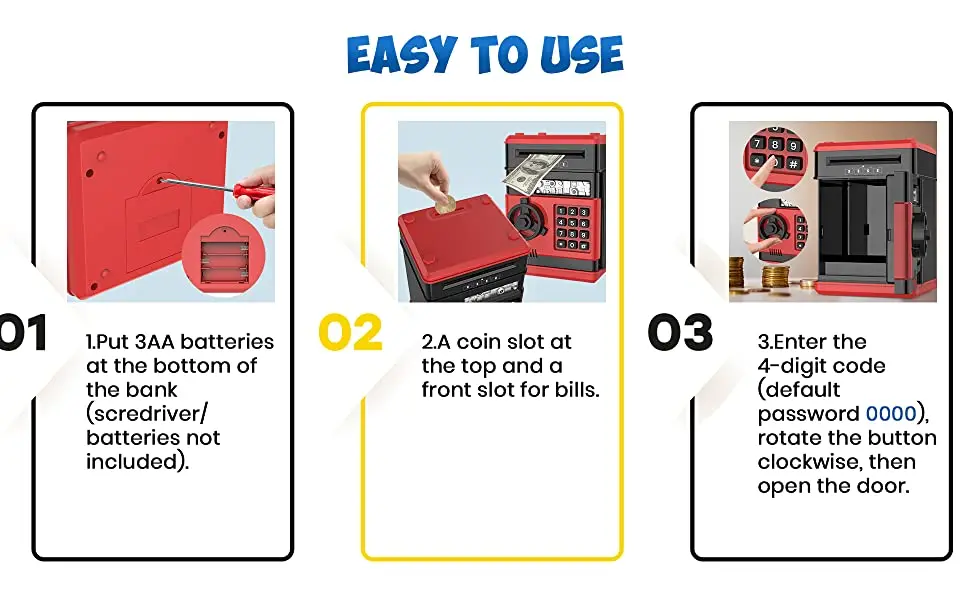 EASY TO USE

01

1.Put 3AA batteries at the bottom of the bank (scredriver/ batteries not included).

02

2.A coin slot at the top and a front slot for bills.

03

3.Enter the 4-digit code (default password 0000), rotate the button clockwise, then open the door.