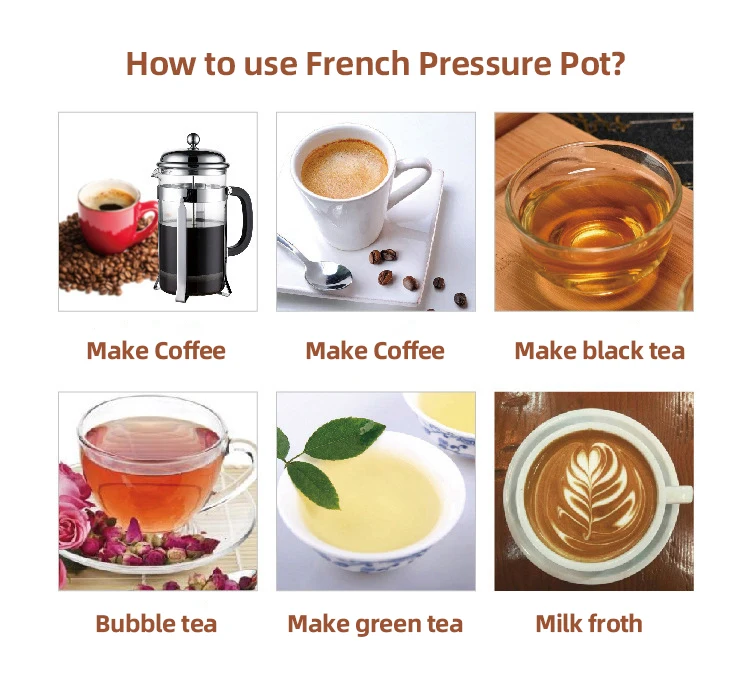 How to use French Pressure Pot?

Make Coffee

Make Coffee

Make black tea

Bubble tea

Make green tea

Milk froth