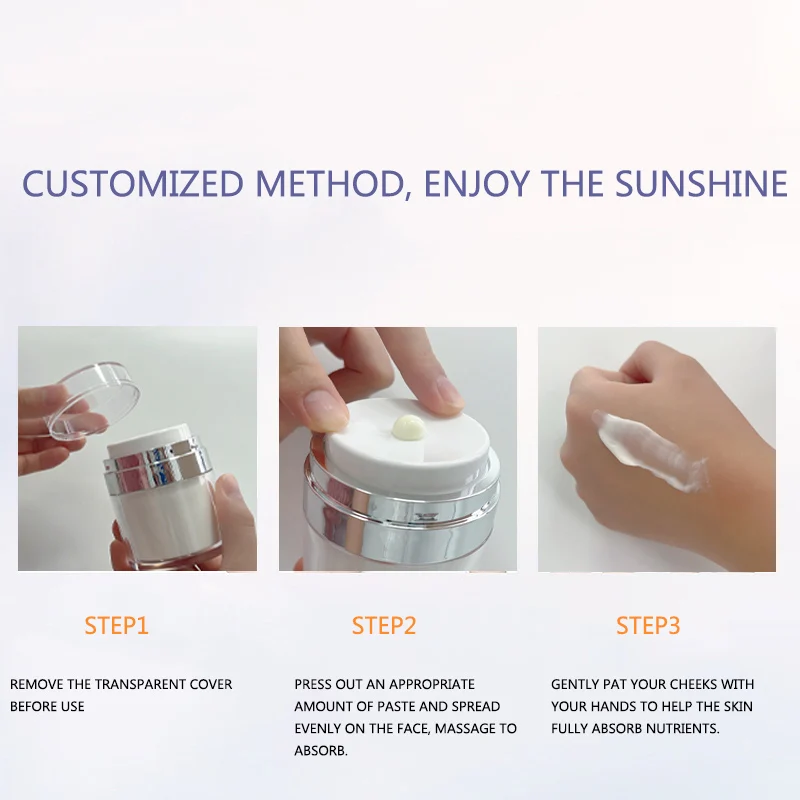 CUSTOMIZED METHOD, ENJOY THE SUNSHINE

STEP1

REMOVE THE TRANSPARENT COVER BEFORE USE

STEP2

PRESS OUT AN APPROPRIATE AMOUNT OF PASTE AND SPREAD EVENLY ON THE FACE, MASSAGE TO ABSORB.

STEP3

GENTLY PAT YOUR CHEEKS WITH YOUR HANDS TO HELP THE SKIN FULLY ABSORB NUTRIENTS.